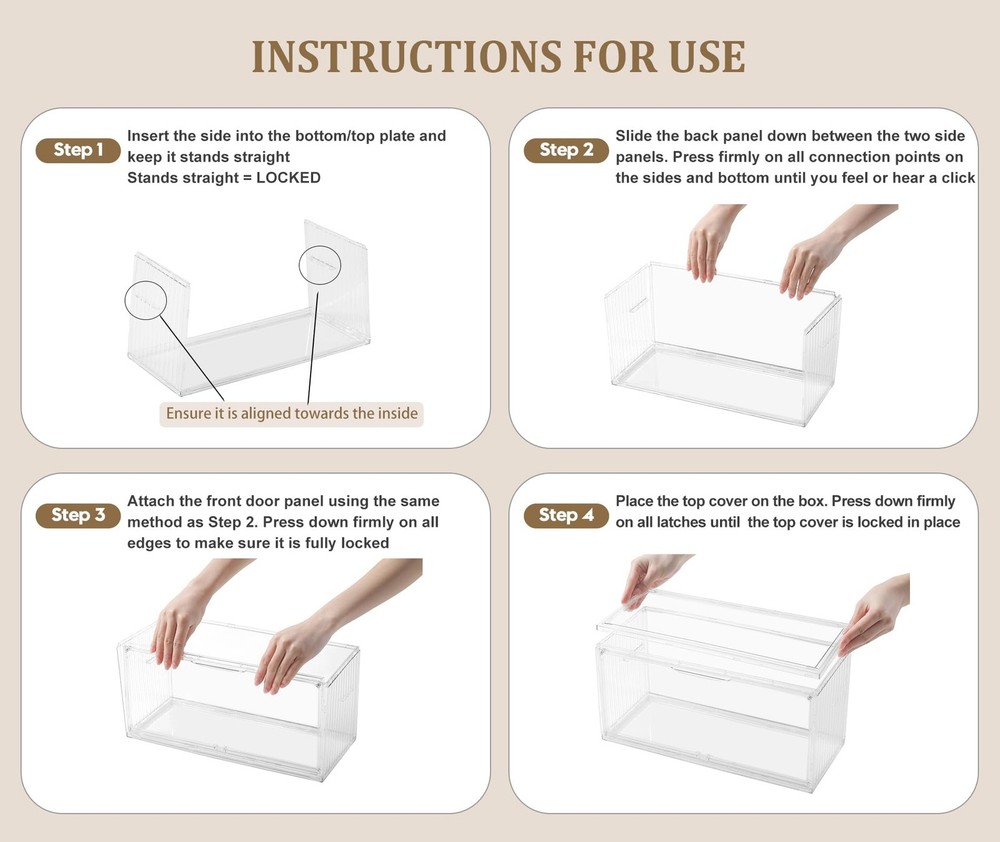 INSTRUCTIONS FOR USE

Step 1
Insert the side into the bottom/top plate and keep it stands straight
Stands straight = LOCKED

Ensure it is aligned towards the inside

Step 2
Slide the back panel down between the two side panels. Press firmly on all connection points on the sides and bottom until you feel or hear a click

Step 3
Attach the front door panel using the same method as Step 2. Press down firmly on all edges to make sure it is fully locked

Step 4
Place the top cover on the box. Press down firmly on all latches until the top cover is locked in place