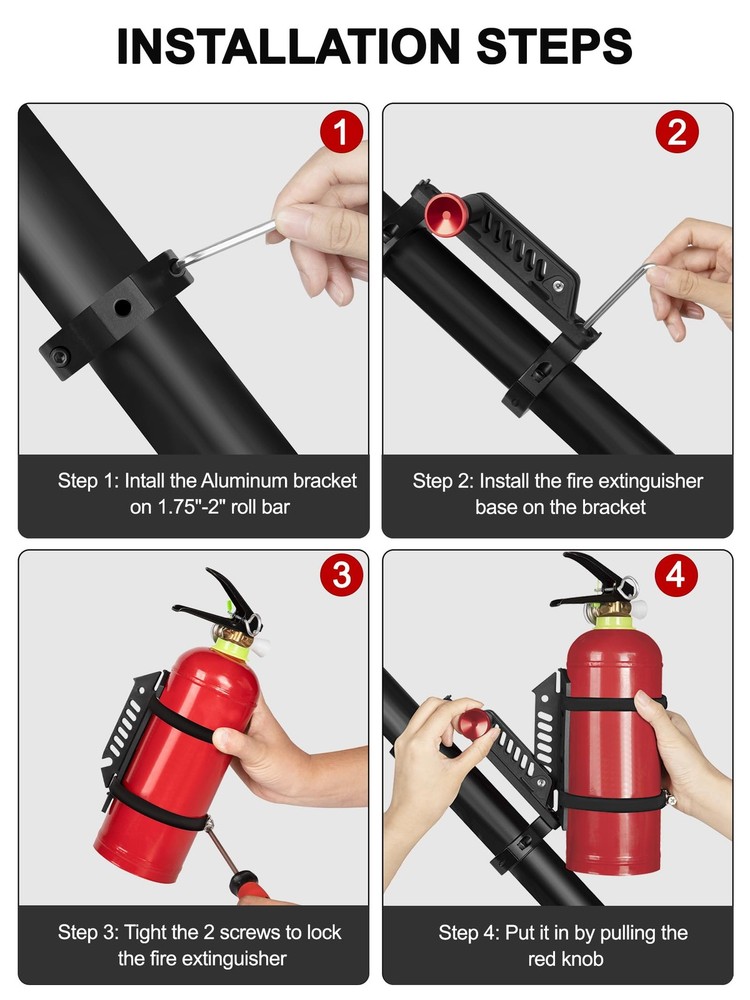 INSTALLATION STEPS

1

Step 1: Intall the Aluminum bracket on 1.75"-2" roll bar

2

Step 2: Install the fire extinguisher base on the bracket

3

Step 3: Tight the 2 screws to lock the fire extinguisher

4

Step 4: Put it in by pulling the red knob