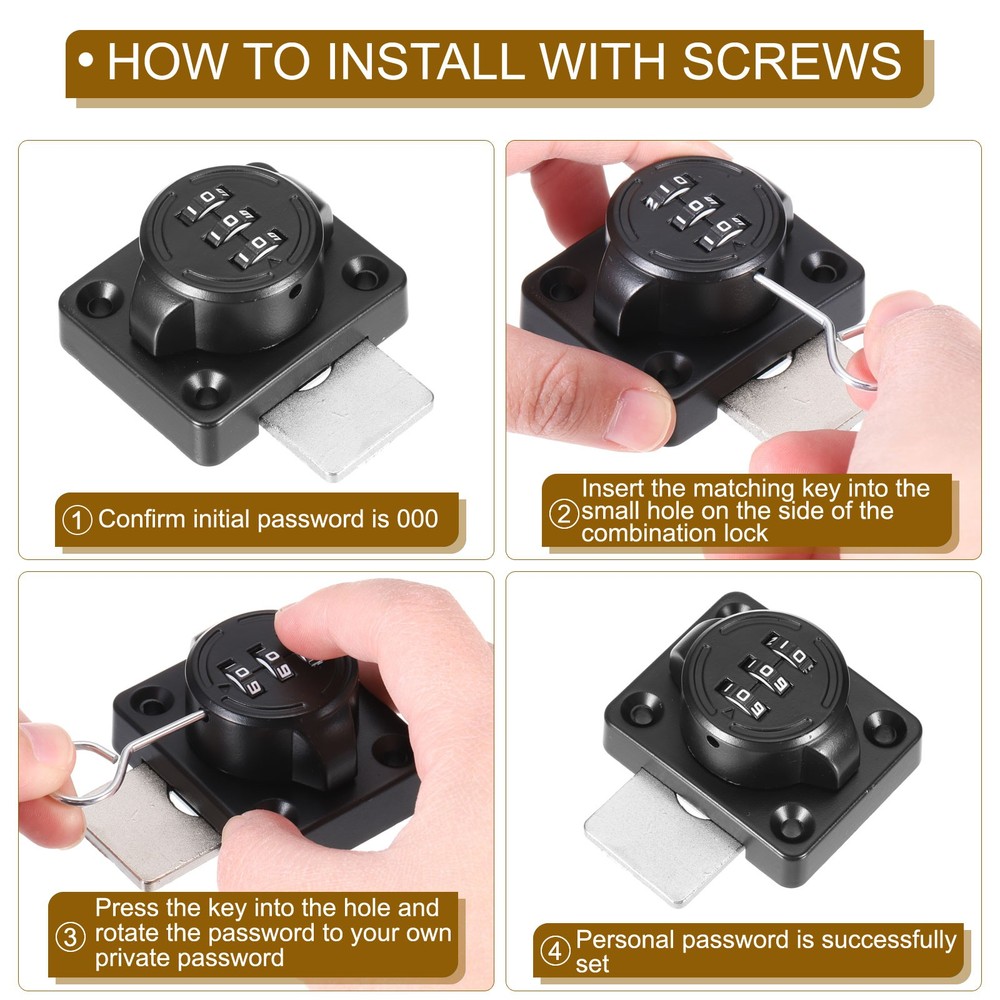 • HOW TO INSTALL WITH SCREWS

① Confirm initial password is 000

② Insert the matching key into the small hole on the side of the combination lock

③ Press the key into the hole and rotate the password to your own private password

④ Personal password is successfully set