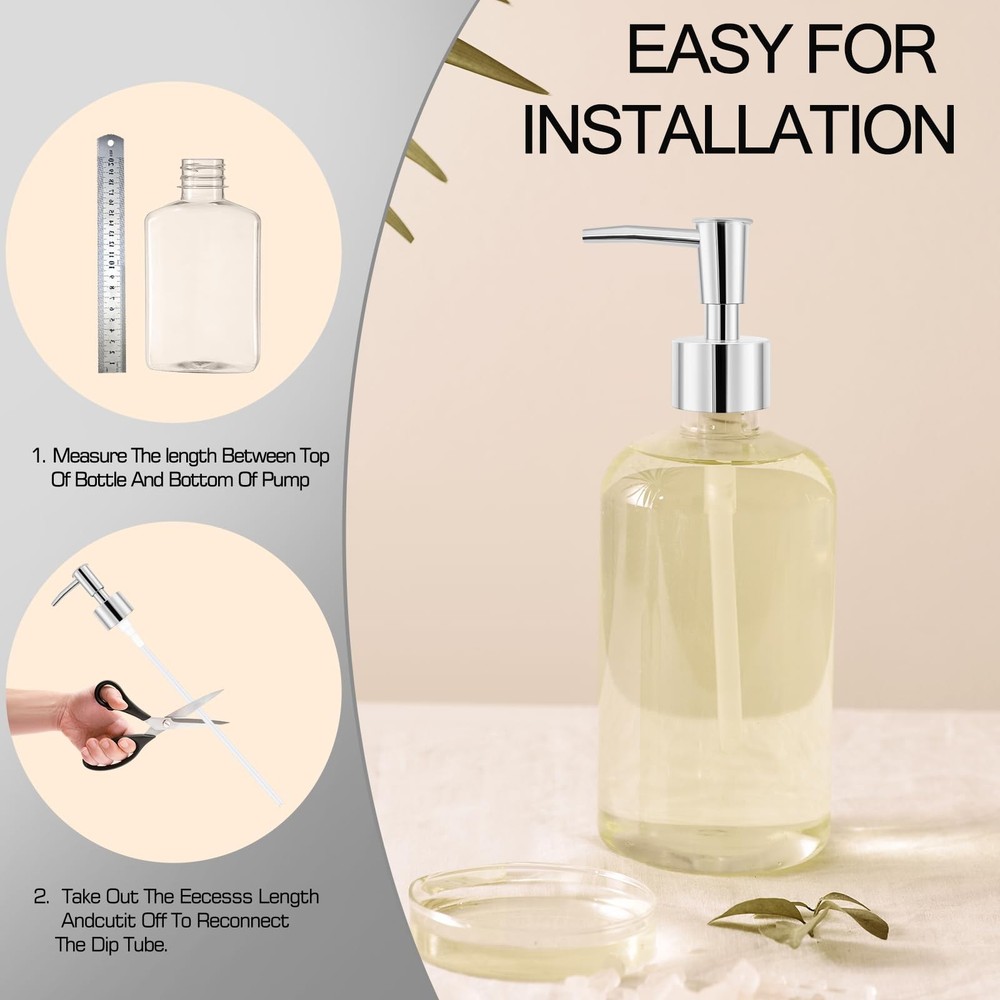 EASY FOR INSTALLATION

1. Measure The length Between Top Of Bottle And Bottom Of Pump

2. Take Out The Eecesss Length Andcutit Off To Reconnect The Dip Tube.