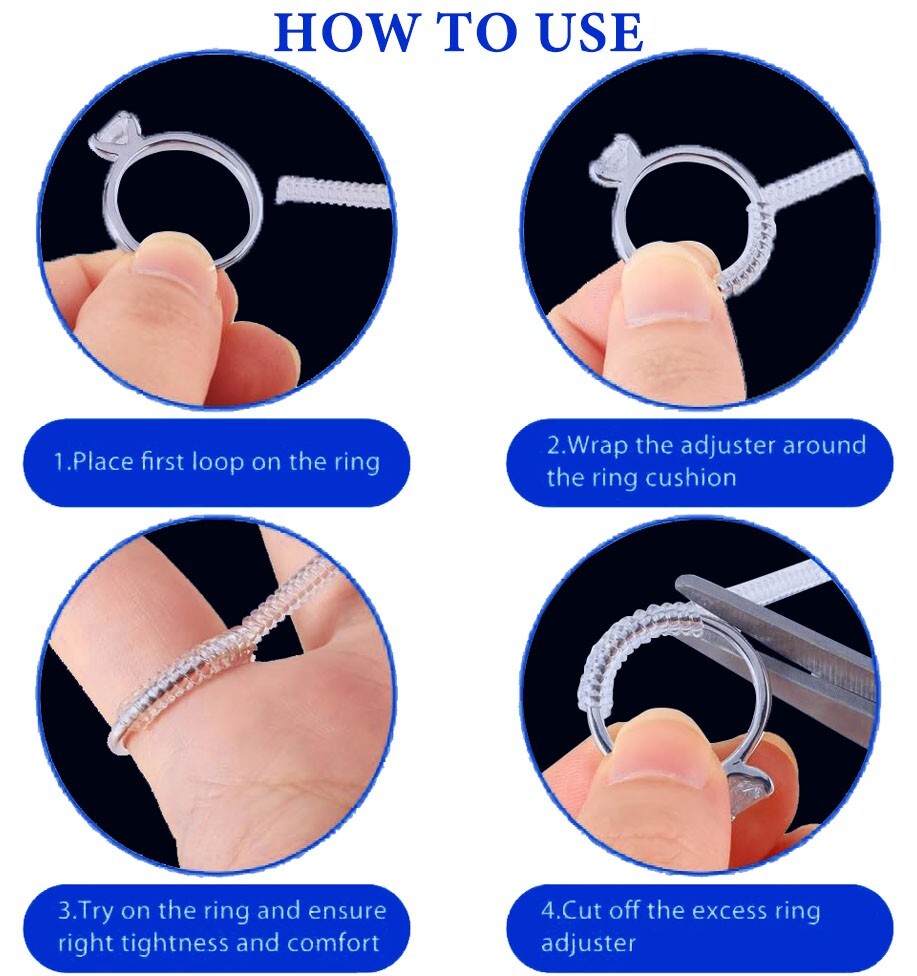 HOW TO USE

1.Place first loop on the ring

2.Wrap the adjuster around the ring cushion

3.Try on the ring and ensure right tightness and comfort

4.Cut off the excess ring adjuster