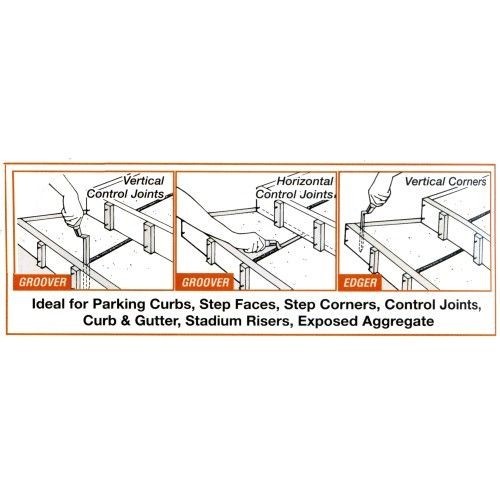 Vertical Control Joints

GROOVER

Horizontal Control Joints

GROOVER

Vertical Corners

EDGER

Ideal for Parking Curbs, Step Faces, Step Corners, Control Joints, Curb & Gutter, Stadium Risers, Exposed Aggregate