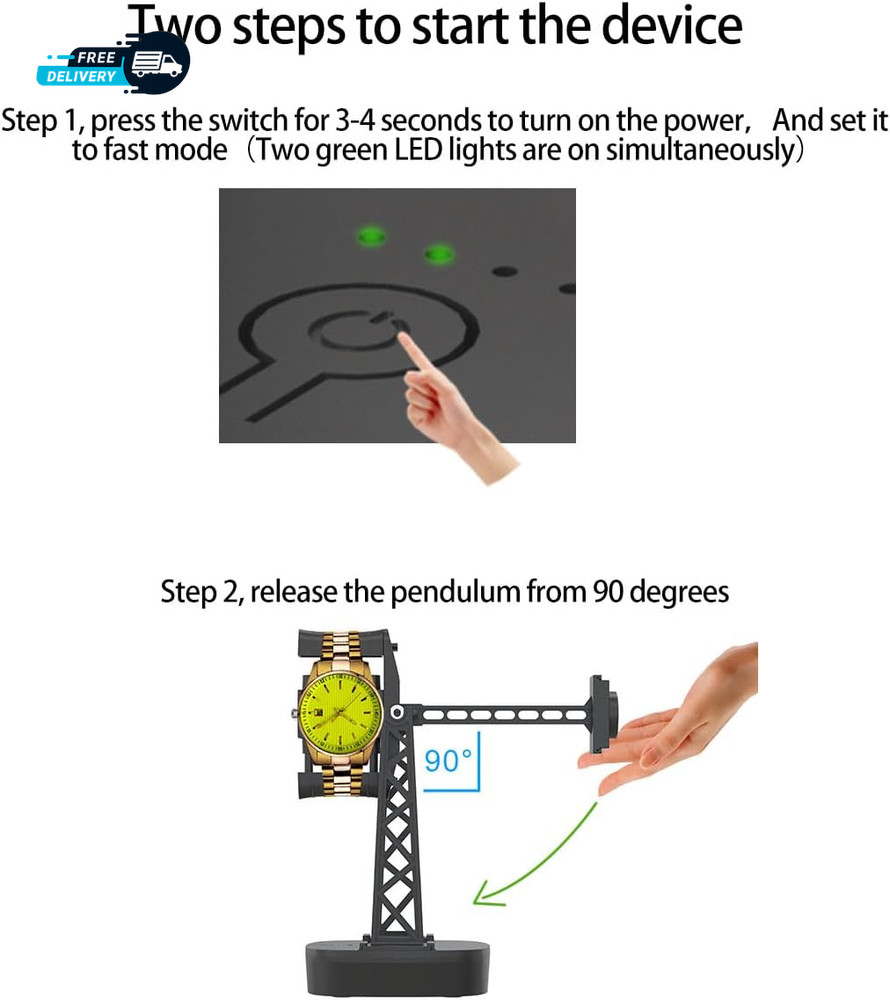 Two steps to start the device

FREE DELIVERY

Step 1, press the switch for 3-4 seconds to turn on the power, And set it to fast mode（Two green LED lights are on simultaneously）

Step 2, release the pendulum from 90 degrees

90°