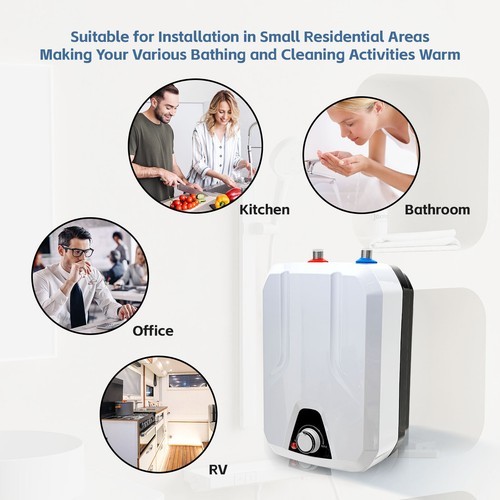 Suitable for Installation in Small Residential Areas
Making Your Various Bathing and Cleaning Activities Warm

Kitchen

Bathroom

Office

RV