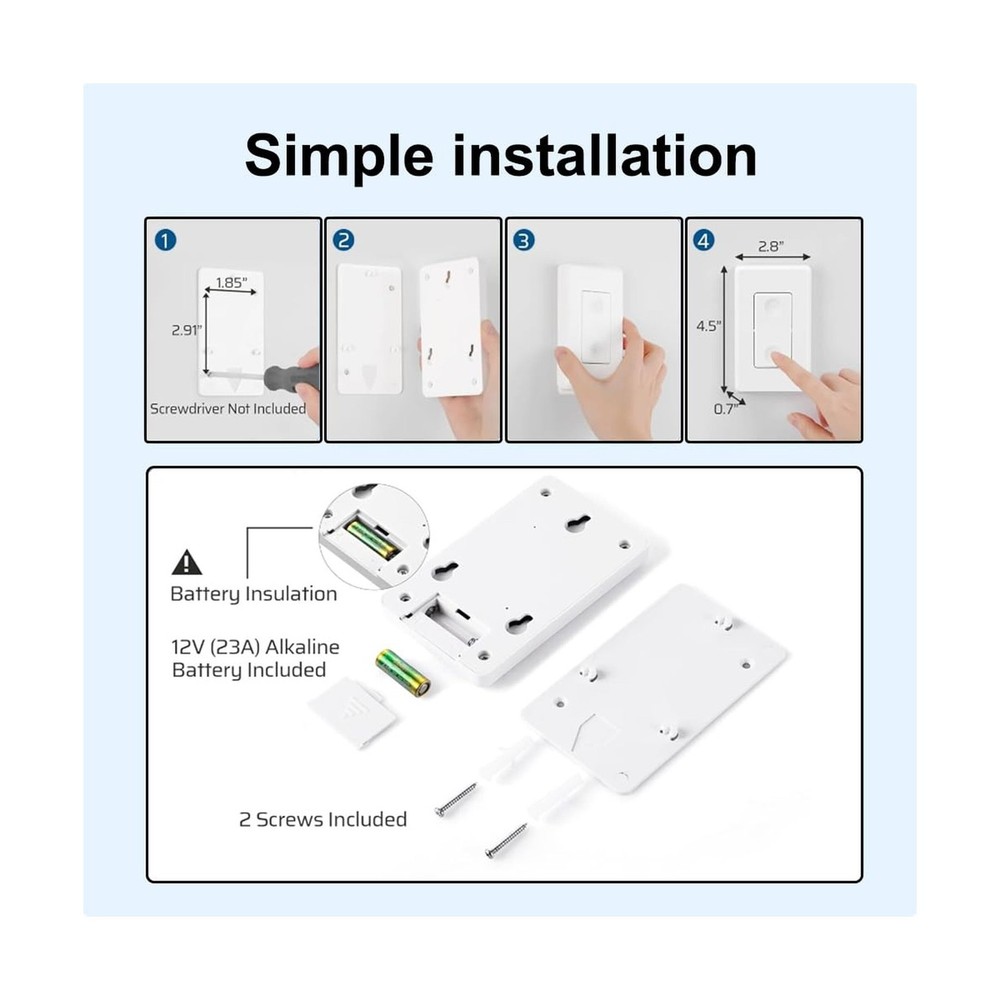 Simple installation

1
1.85"
2.91"
Screwdriver Not Included

2

3

4
2.8"
4.5"
0.7"

Battery Insulation

12V (23A) Alkaline Battery Included

2 Screws Included