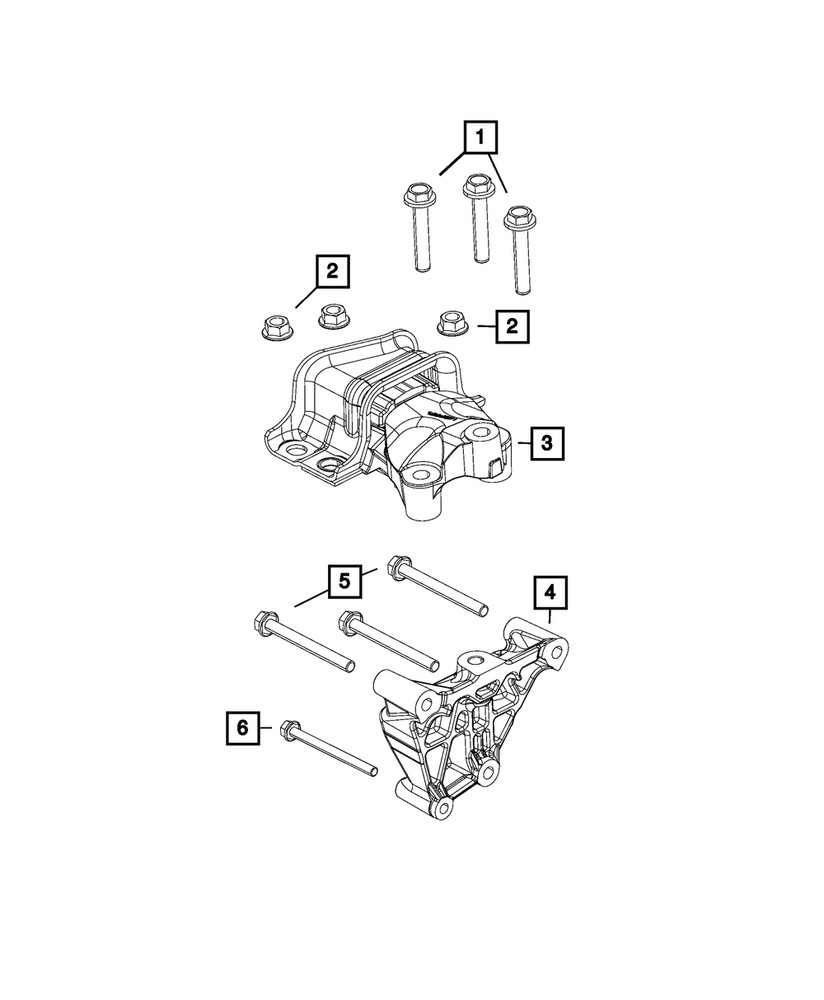 1
2
2
3
5
4
6