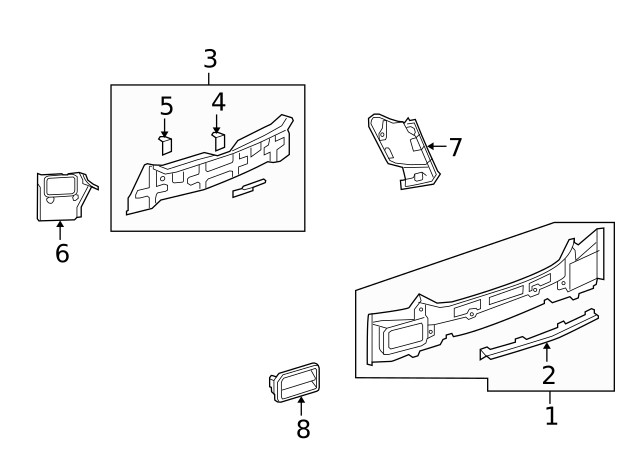 3
5
4
7
6
2
1
8