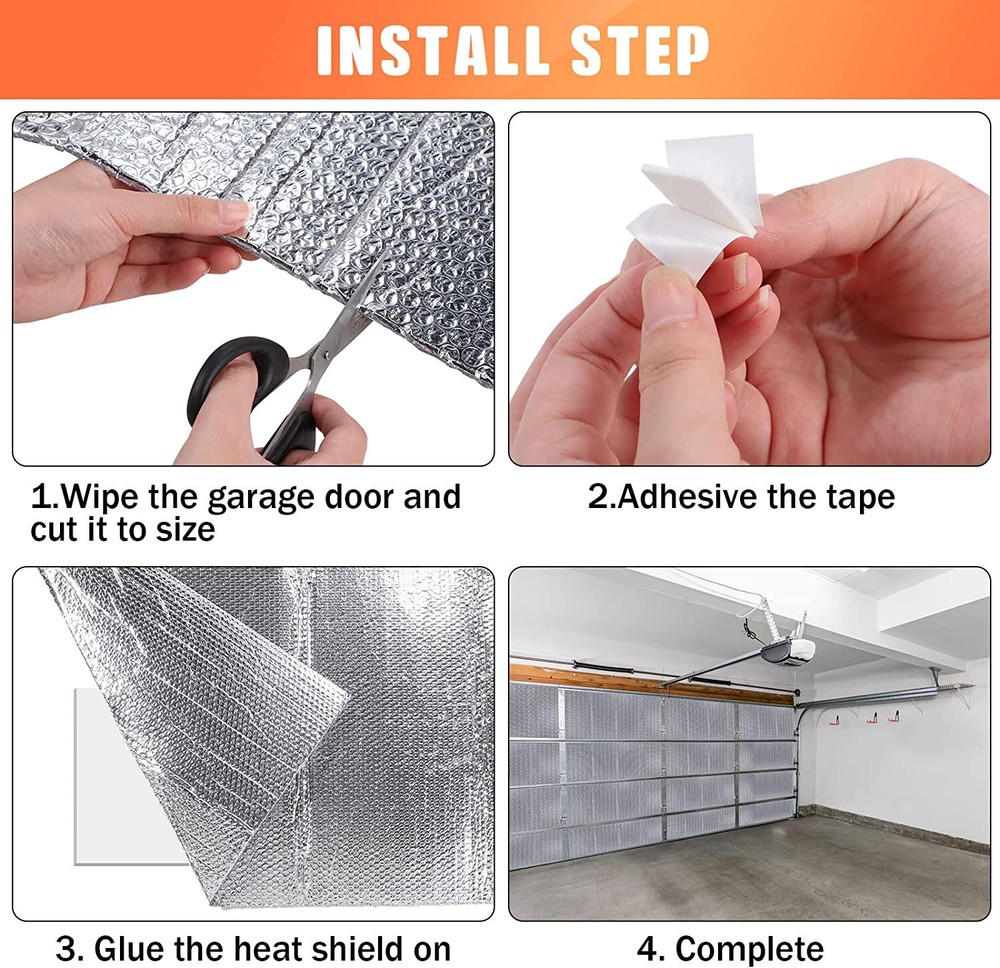 INSTALL STEP

1.Wipe the garage door and cut it to size

2.Adhesive the tape

3. Glue the heat shield on

4. Complete