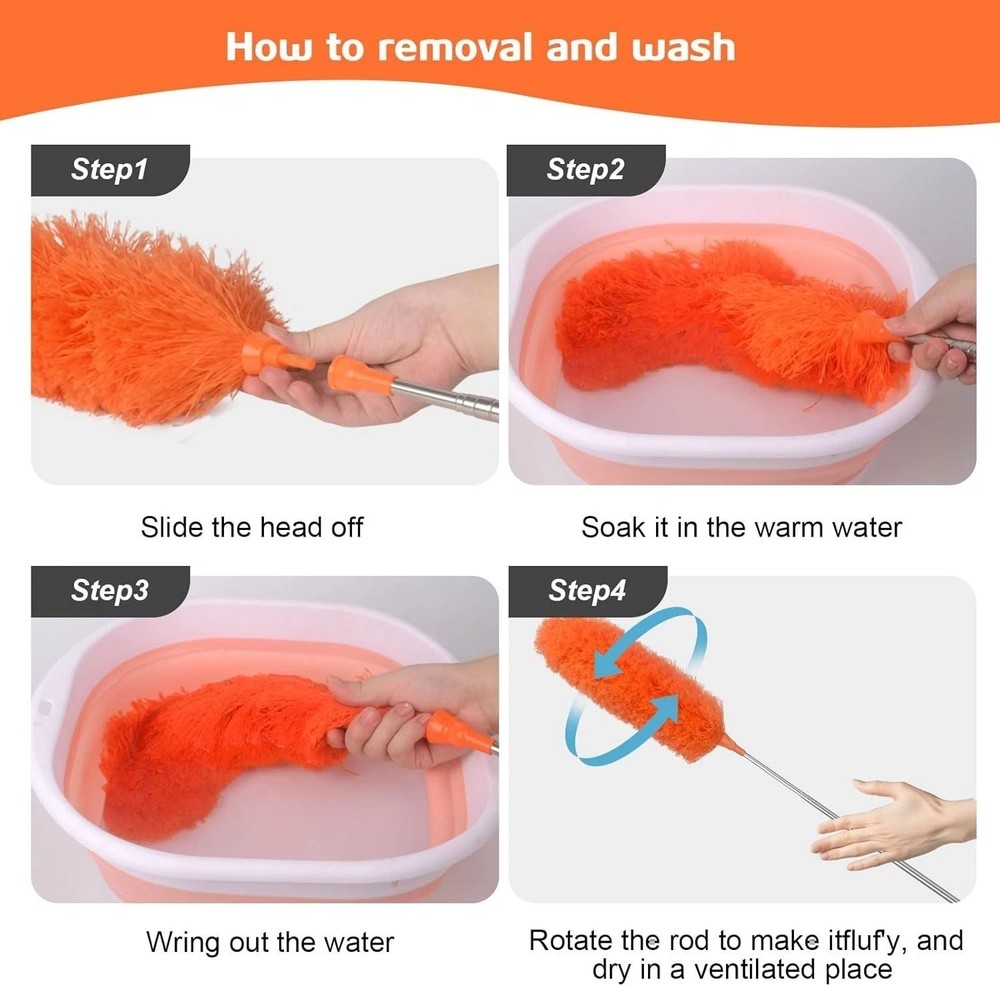 How to removal and wash

Step1

Slide the head off

Step2

Soak it in the warm water

Step3

Wring out the water

Step4

Rotate the rod to make itfluf'y, and dry in a ventilated place