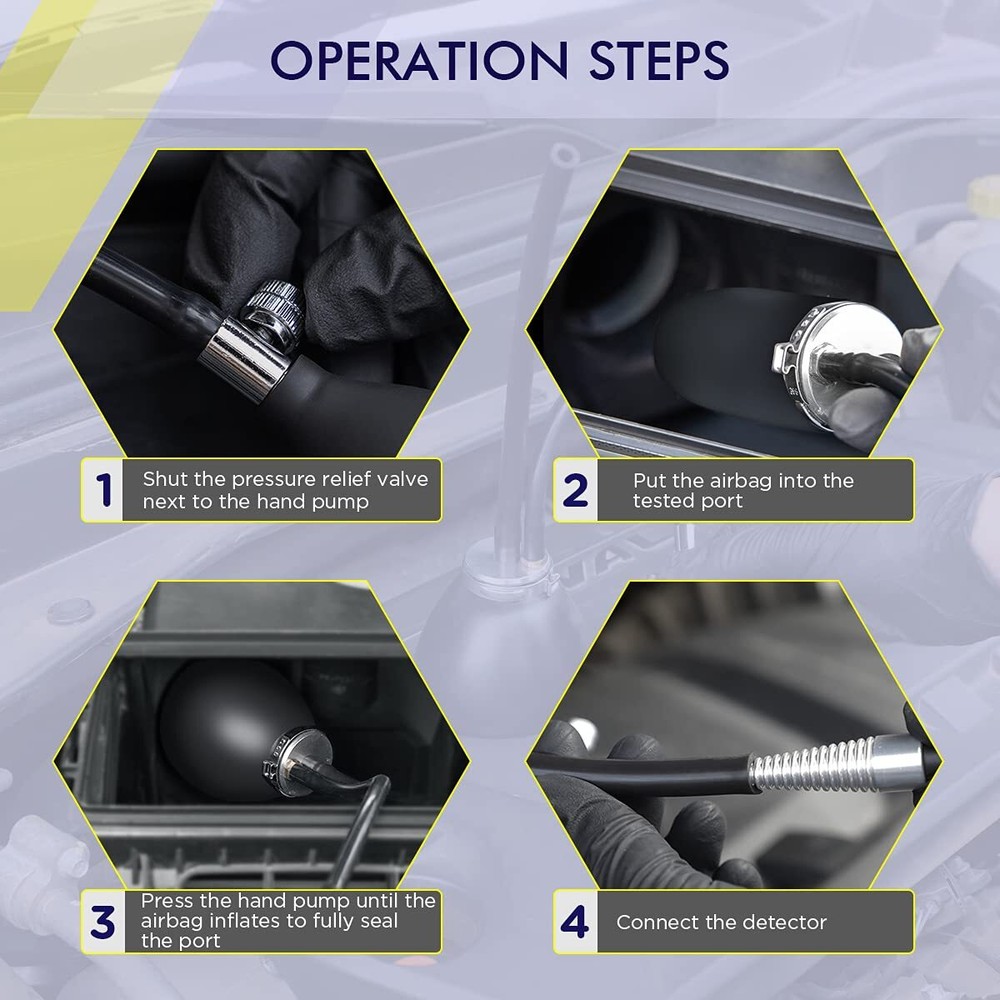 OPERATION STEPS

1 Shut the pressure relief valve next to the hand pump

2 Put the airbag into the tested port

3 Press the hand pump until the airbag inflates to fully seal the port

4 Connect the detector