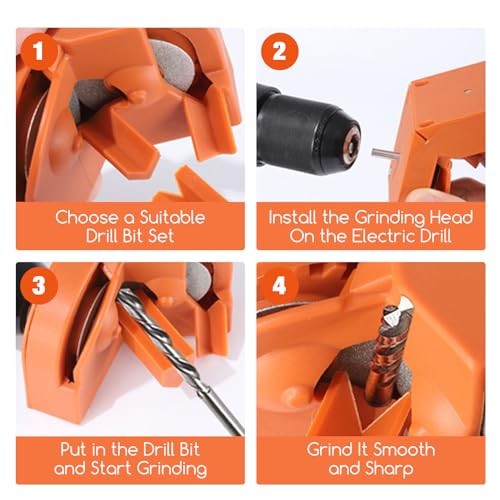 1

Choose a Suitable Drill Bit Set

2

Install the Grinding Head On the Electric Drill

3

Put in the Drill Bit and Start Grinding

4

Grind It Smooth and Sharp