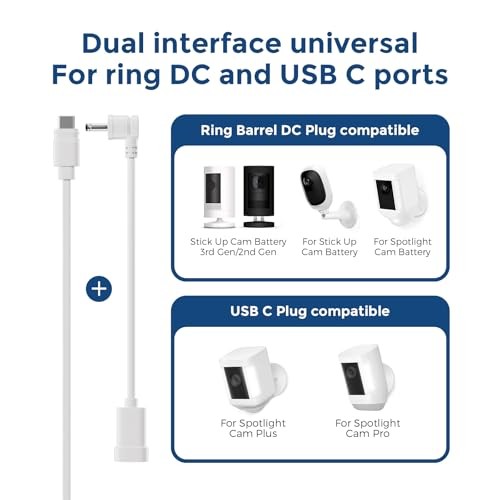 Dual interface universal
For ring DC and USB C ports

+

Ring Barrel DC Plug compatible

Stick Up Cam Battery 3rd Gen/2nd Gen

For Stick Up Cam Battery

For Spotlight Cam Battery

USB C Plug compatible

For Spotlight Cam Plus

For Spotlight Cam Pro