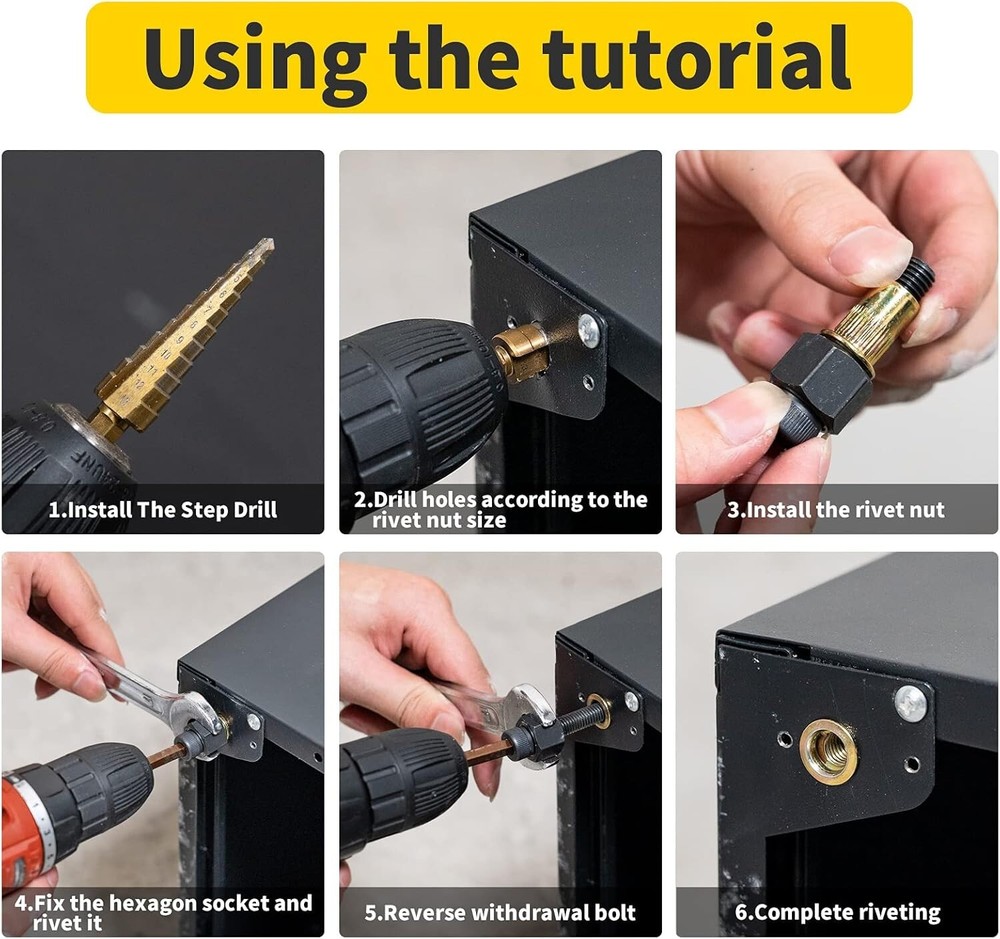 Using the tutorial

1.Install The Step Drill

2.Drill holes according to the rivet nut size

3.Install the rivet nut

4.Fix the hexagon socket and rivet it

5.Reverse withdrawal bolt

6.Complete riveting