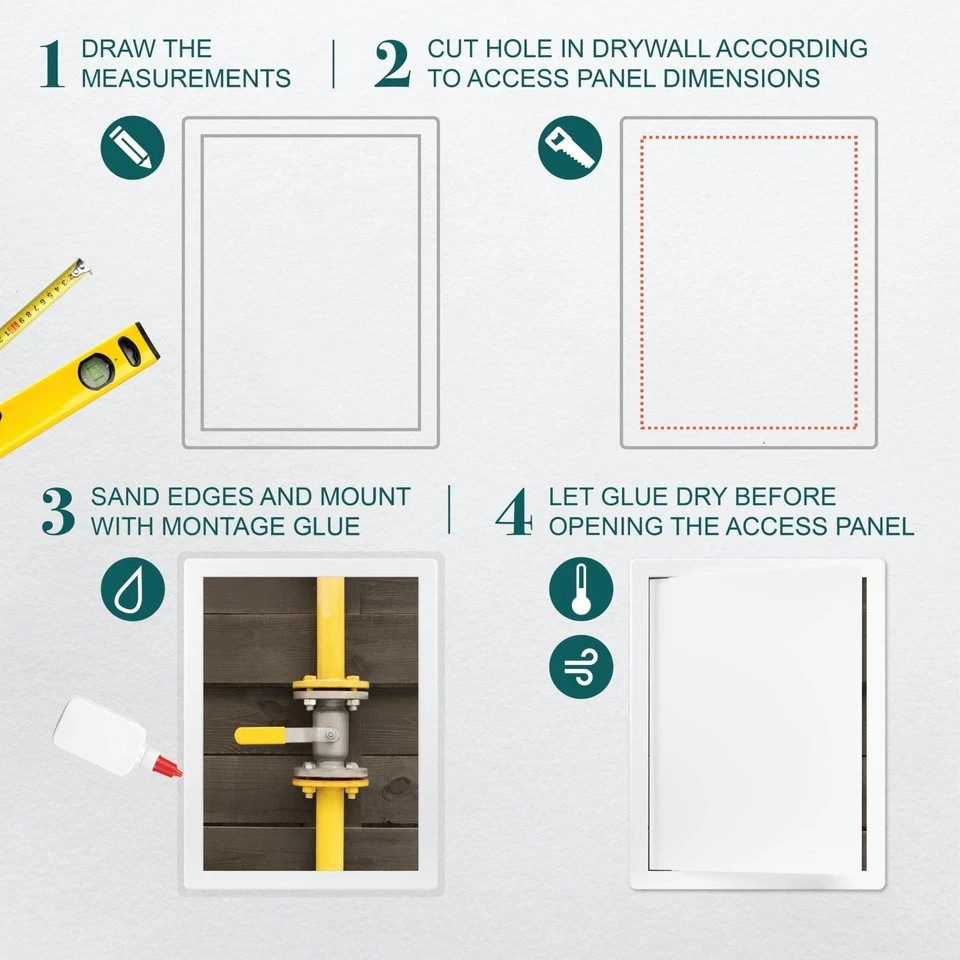 1 DRAW THE MEASUREMENTS

2 CUT HOLE IN DRYWALL ACCORDING TO ACCESS PANEL DIMENSIONS

3 SAND EDGES AND MOUNT WITH MONTAGE GLUE

4 LET GLUE DRY BEFORE OPENING THE ACCESS PANEL