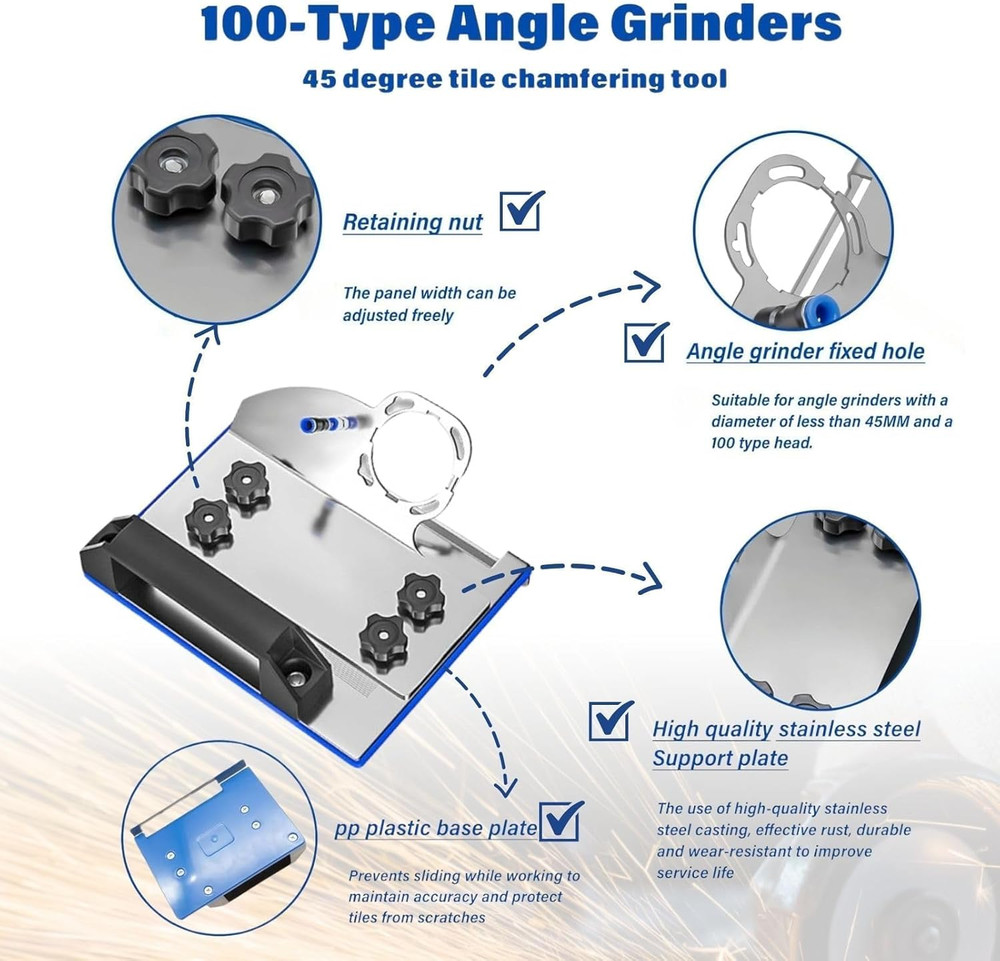 100-Type Angle Grinders

45 degree tile chamfering tool

Retaining nut

The panel width can be adjusted freely

Angle grinder fixed hole

Suitable for angle grinders with a diameter of less than 45MM and a 100 type head.

High quality stainless steel Support plate

The use of high-quality stainless steel casting, effective rust, durable and wear-resistant to improve service life

pp plastic base plate

Prevents sliding while working to maintain accuracy and protect tiles from scratches