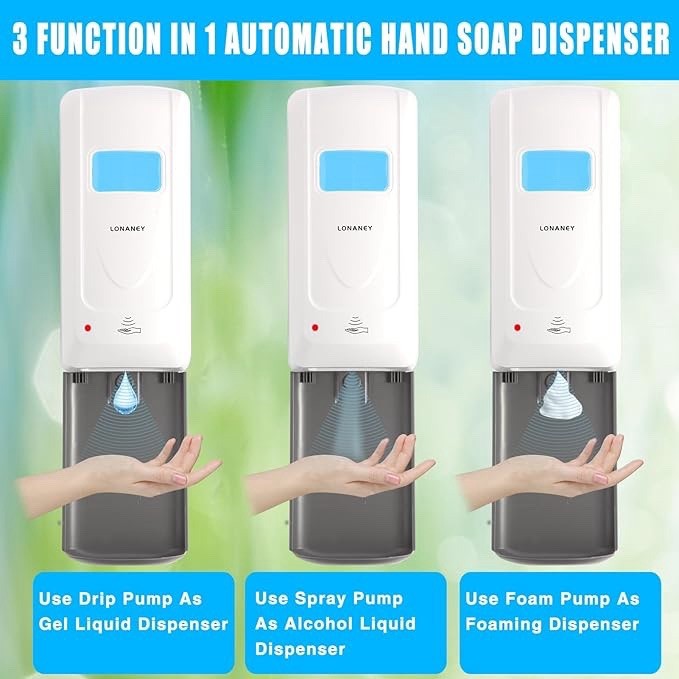 3 FUNCTION IN 1 AUTOMATIC HAND SOAP DISPENSER

LONANEY

LONANEY

LONANEY

Use Drip Pump As Gel Liquid Dispenser

Use Spray Pump As Alcohol Liquid Dispenser

Use Foam Pump As Foaming Dispenser