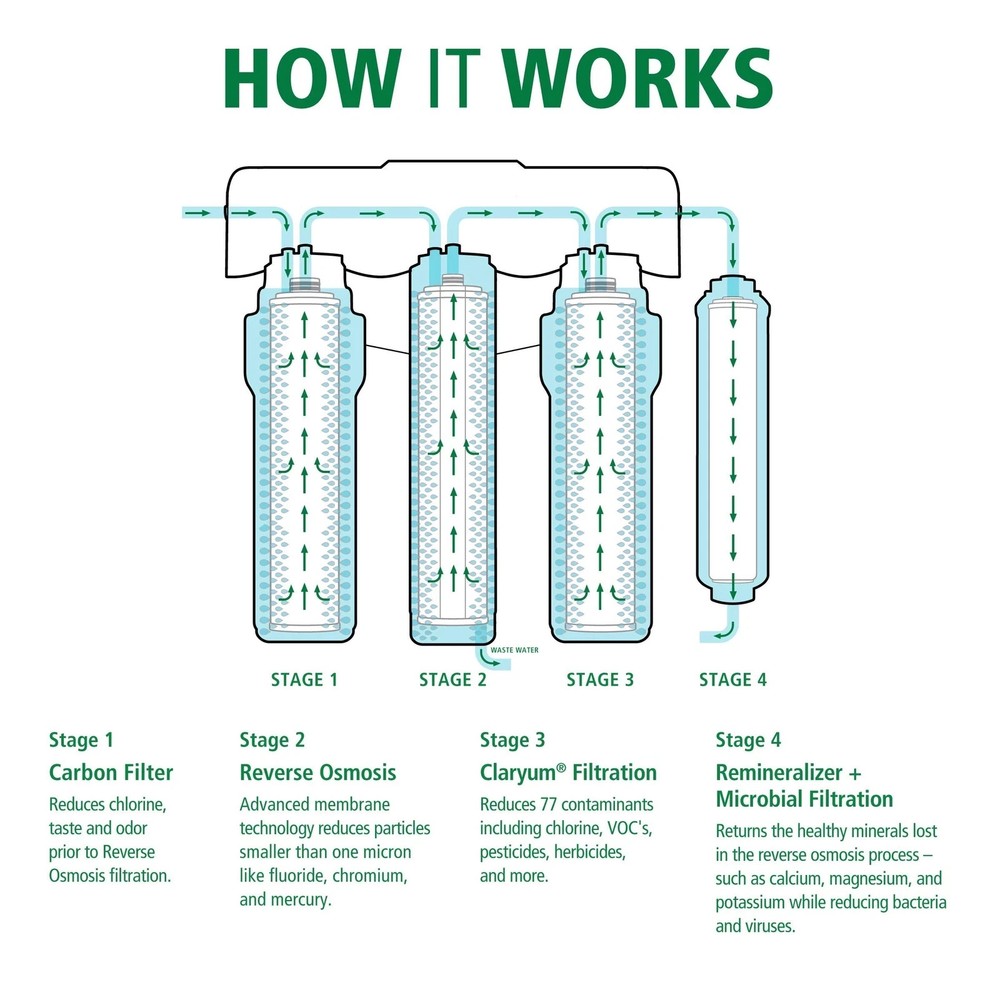 HOW IT WORKS

WASTE WATER

STAGE 1

STAGE 2

STAGE 3

STAGE 4

Stage 1
Carbon Filter
Reduces chlorine, taste and odor prior to Reverse Osmosis filtration.

Stage 2
Reverse Osmosis
Advanced membrane technology reduces particles smaller than one micron like fluoride, chromium, and mercury.

Stage 3
Claryum® Filtration
Reduces 77 contaminants including chlorine, VOC's, pesticides, herbicides, and more.

Stage 4
Remineralizer + Microbial Filtration
Returns the healthy minerals lost in the reverse osmosis process – such as calcium, magnesium, and potassium while reducing bacteria and viruses.