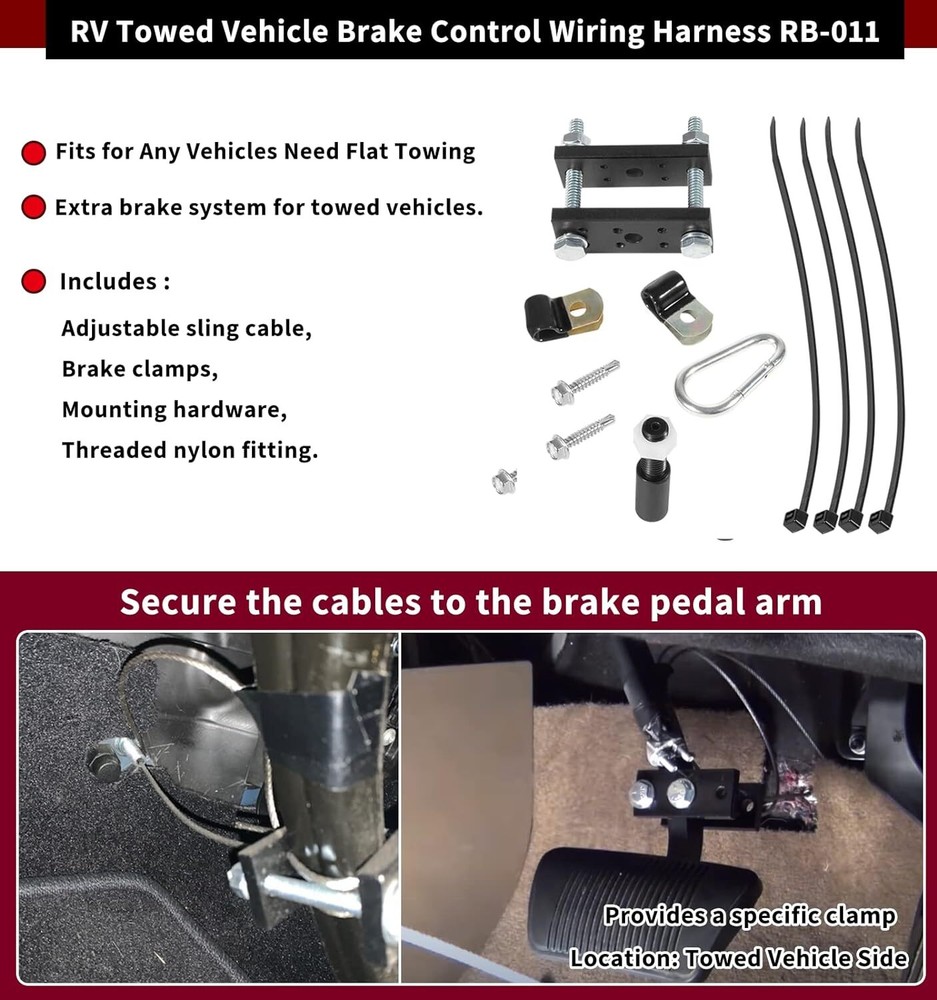 RV Towed Vehicle Brake Control Wiring Harness RB-011

Fits for Any Vehicles Need Flat Towing

Extra brake system for towed vehicles.

Includes :

Adjustable sling cable,
Brake clamps,
Mounting hardware,
Threaded nylon fitting.

Secure the cables to the brake pedal arm

Provides a specific clamp
Location: Towed Vehicle Side