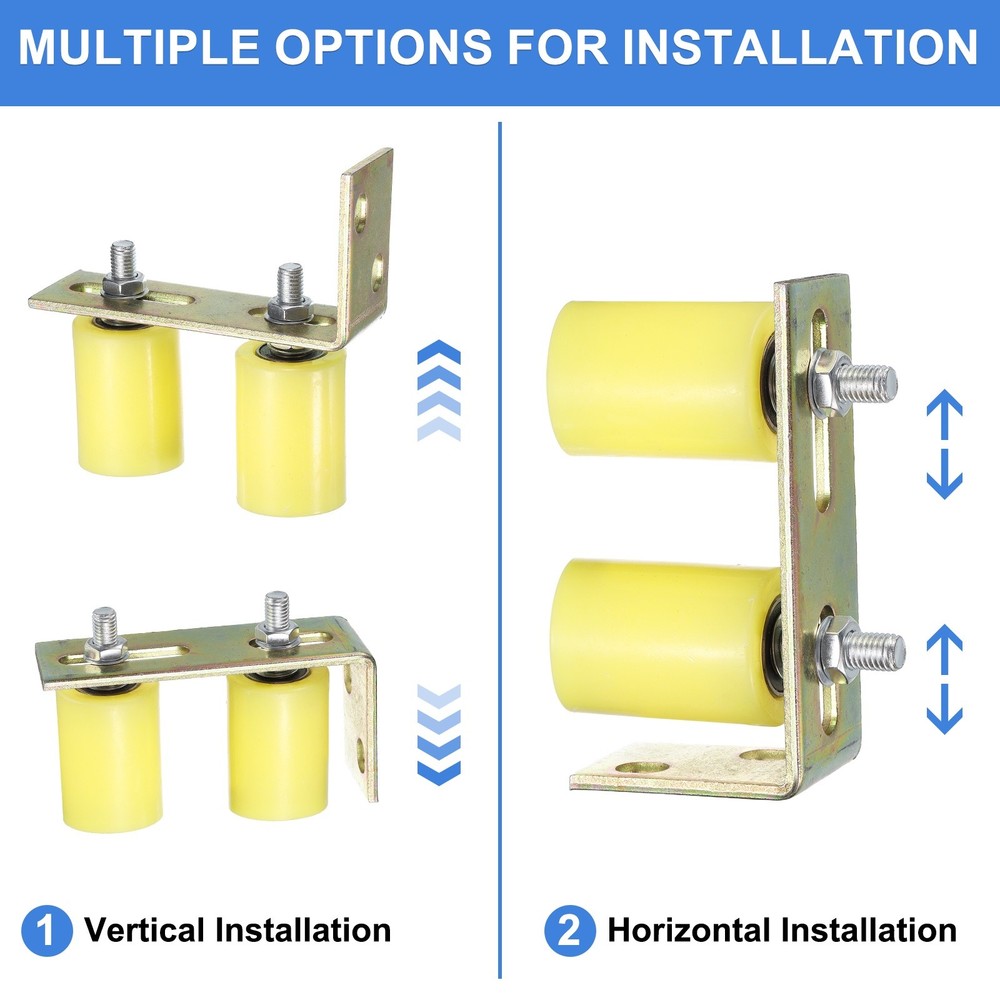 MULTIPLE OPTIONS FOR INSTALLATION

1 Vertical Installation

2 Horizontal Installation