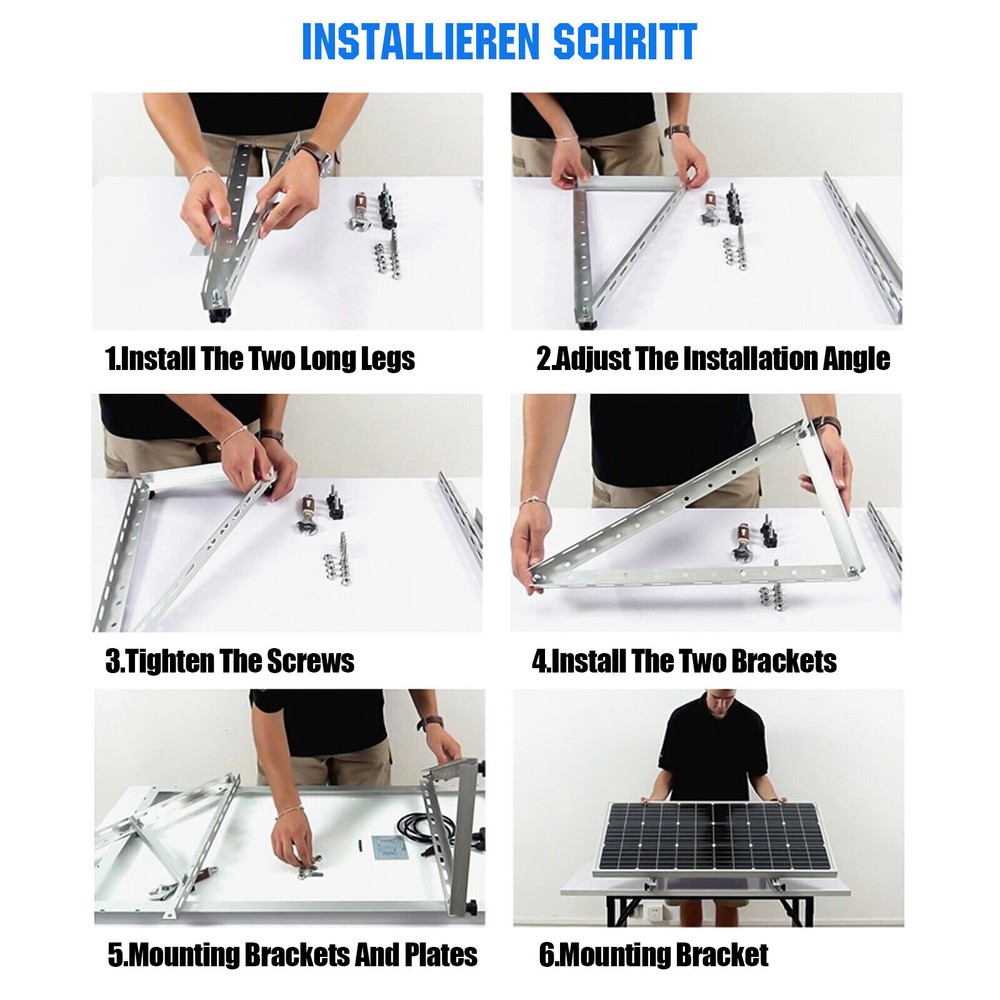 INSTALLIEREN SCHRITT

1.Install The Two Long Legs

2.Adjust The Installation Angle

3.Tighten The Screws

4.Install The Two Brackets

5.Mounting Brackets And Plates

6.Mounting Bracket