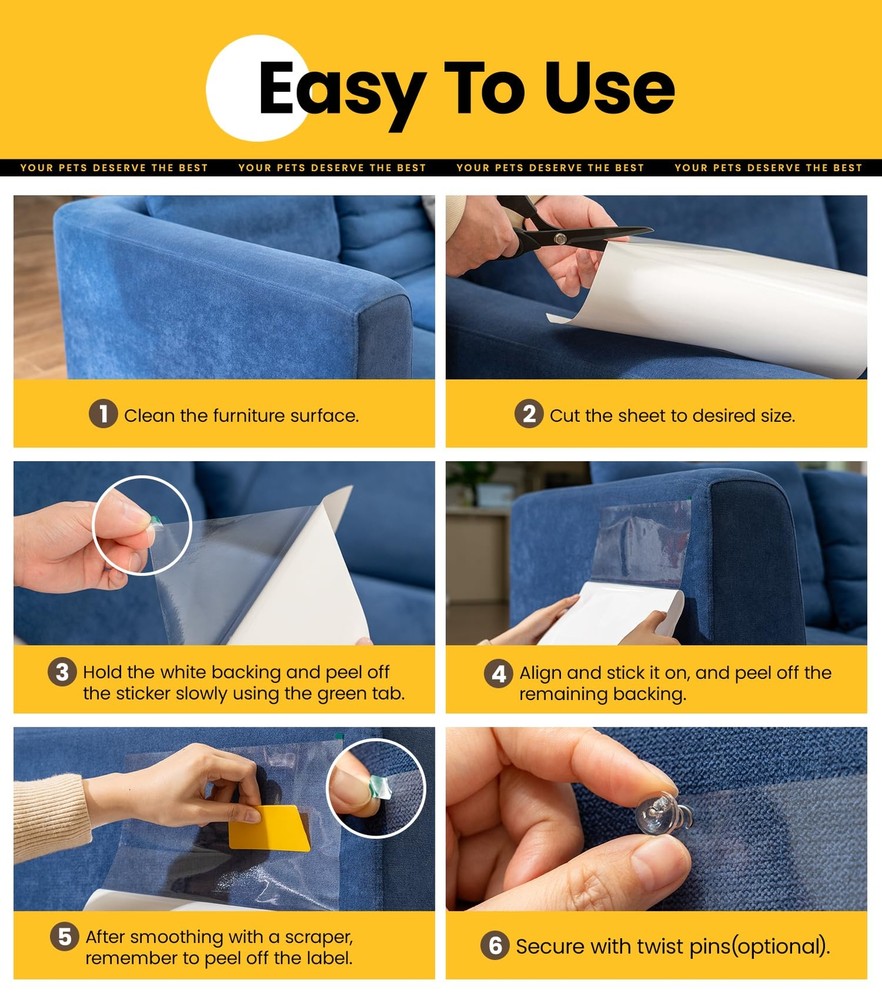 Easy To Use

YOUR PETS DESERVE THE BEST YOUR PETS DESERVE THE BEST YOUR PETS DESERVE THE BEST YOUR PETS DESERVE THE BEST

1 Clean the furniture surface.

2 Cut the sheet to desired size.

3 Hold the white backing and peel off the sticker slowly using the green tab.

4 Align and stick it on, and peel off the remaining backing.

5 After smoothing with a scraper, remember to peel off the label.

6 Secure with twist pins(optional).