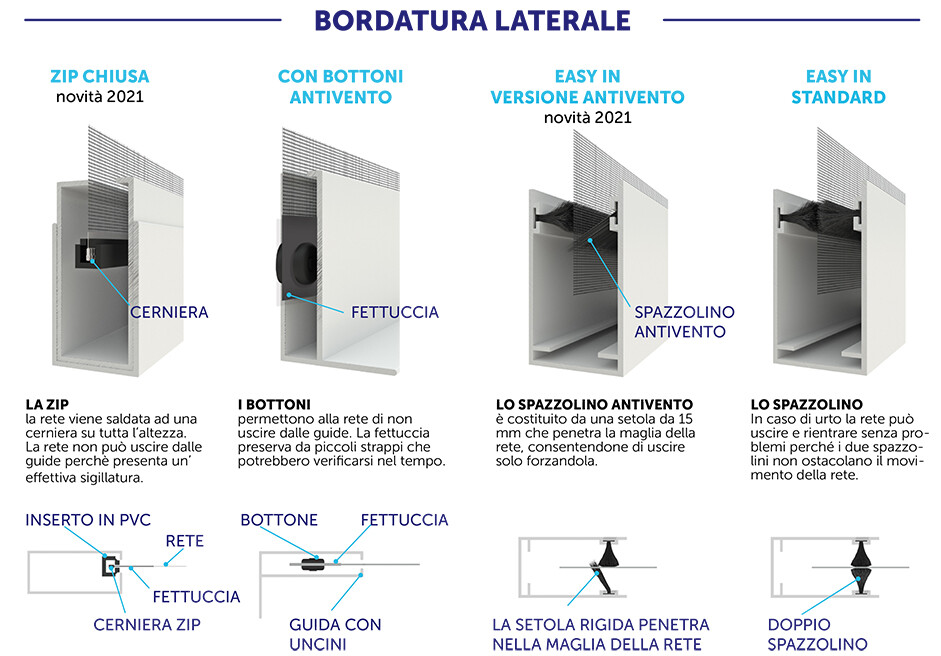 BORDATURA LATERALE

ZIP CHIUSA
novità 2021

CERNIERA

LA ZIP
la rete viene saldata ad una cerniera su tutta l'altezza. La rete non può uscire dalle guide perchè presenta un' effettiva sigillatura.

INSERTO IN PVC
RETE
FETTUCCIA
CERNIERA ZIP

CON BOTTONI ANTIVENTO

FETTUCCIA

I BOTTONI
permettono alla rete di non uscire dalle guide. La fettuccia preserva da piccoli strappi che potrebbero verificarsi nel tempo.

BOTTONE
FETTUCCIA
GUIDA CON UNCINI

EASY IN VERSIONE ANTIVENTO
novità 2021

SPAZZOLINO ANTIVENTO

LO SPAZZOLINO ANTIVENTO
è costituito da una setola da 15 mm che penetra la maglia della rete, consentendone di uscire solo forzandola.

LA SETOLA RIGIDA PENETRA NELLA MAGLIA DELLA RETE

EASY IN STANDARD

LO SPAZZOLINO
In caso di urto la rete può uscire e rientrare senza problemi perché i due spazzolini non ostacolano il movimento della rete.

DOPPIO SPAZZOLINO