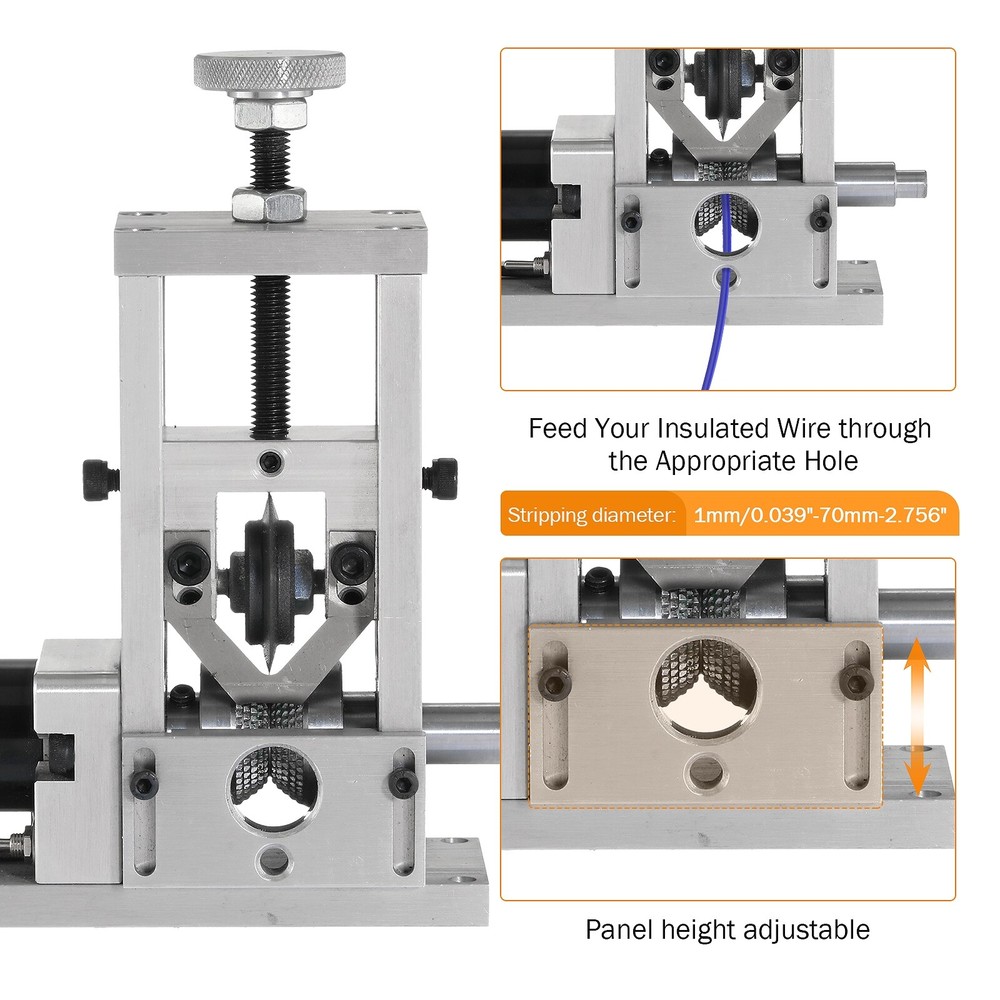 Feed Your Insulated Wire through the Appropriate Hole

Stripping diameter: 1mm/0.039"-70mm-2.756"

Panel height adjustable