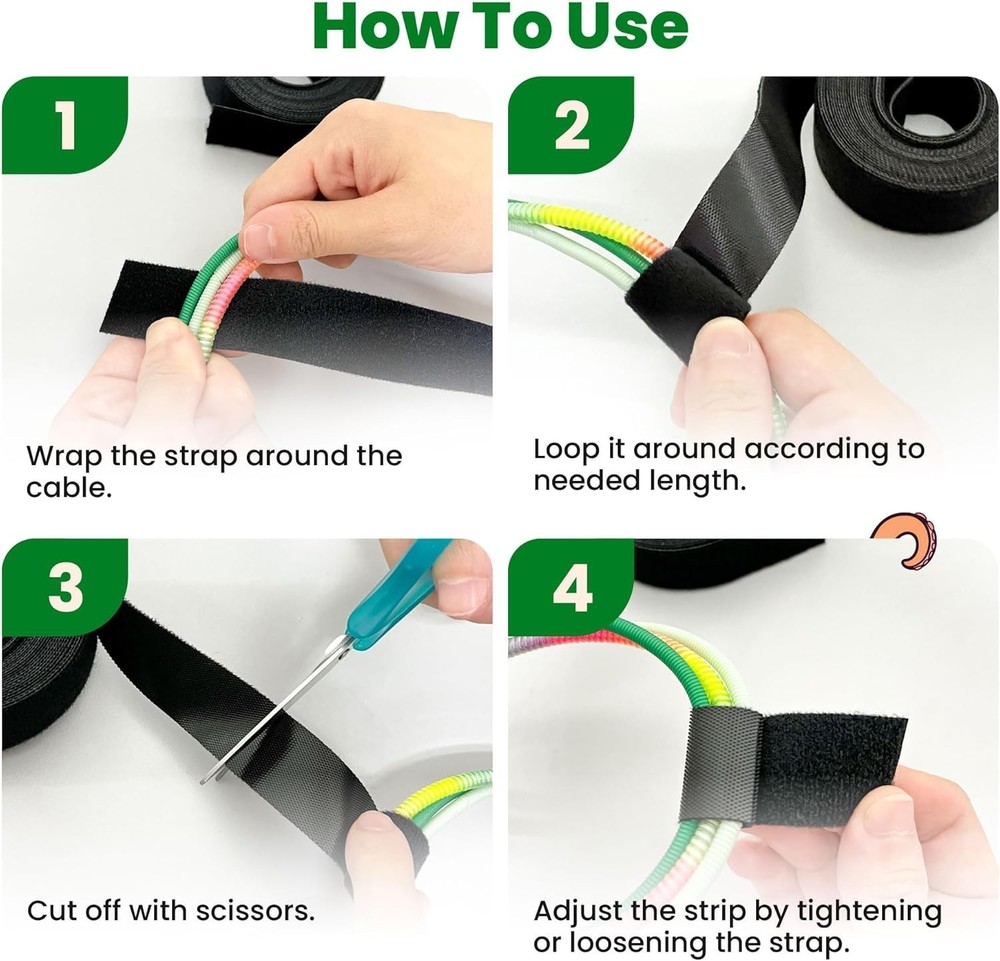 How To Use

1

Wrap the strap around the cable.

2

Loop it around according to needed length.

3

Cut off with scissors.

4

Adjust the strip by tightening or loosening the strap.