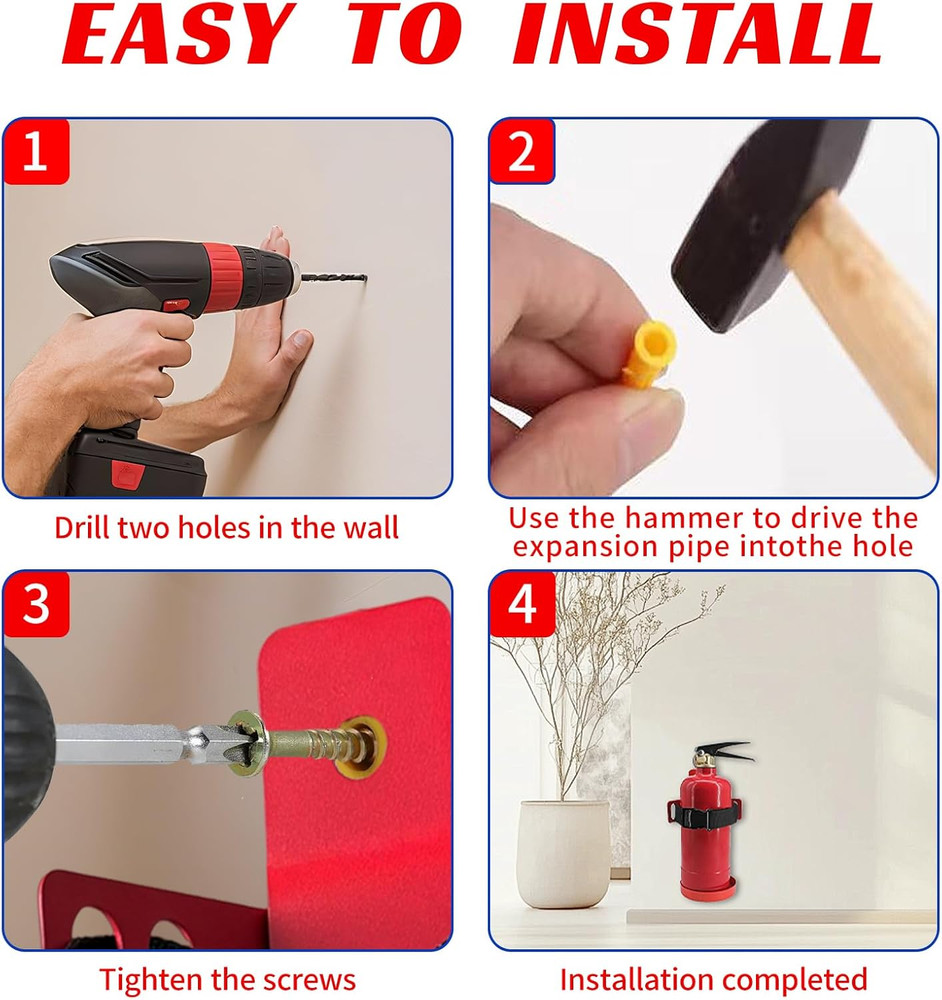 EASY TO INSTALL

1

Drill two holes in the wall

2

Use the hammer to drive the expansion pipe intothe hole

3

Tighten the screws

4

Installation completed