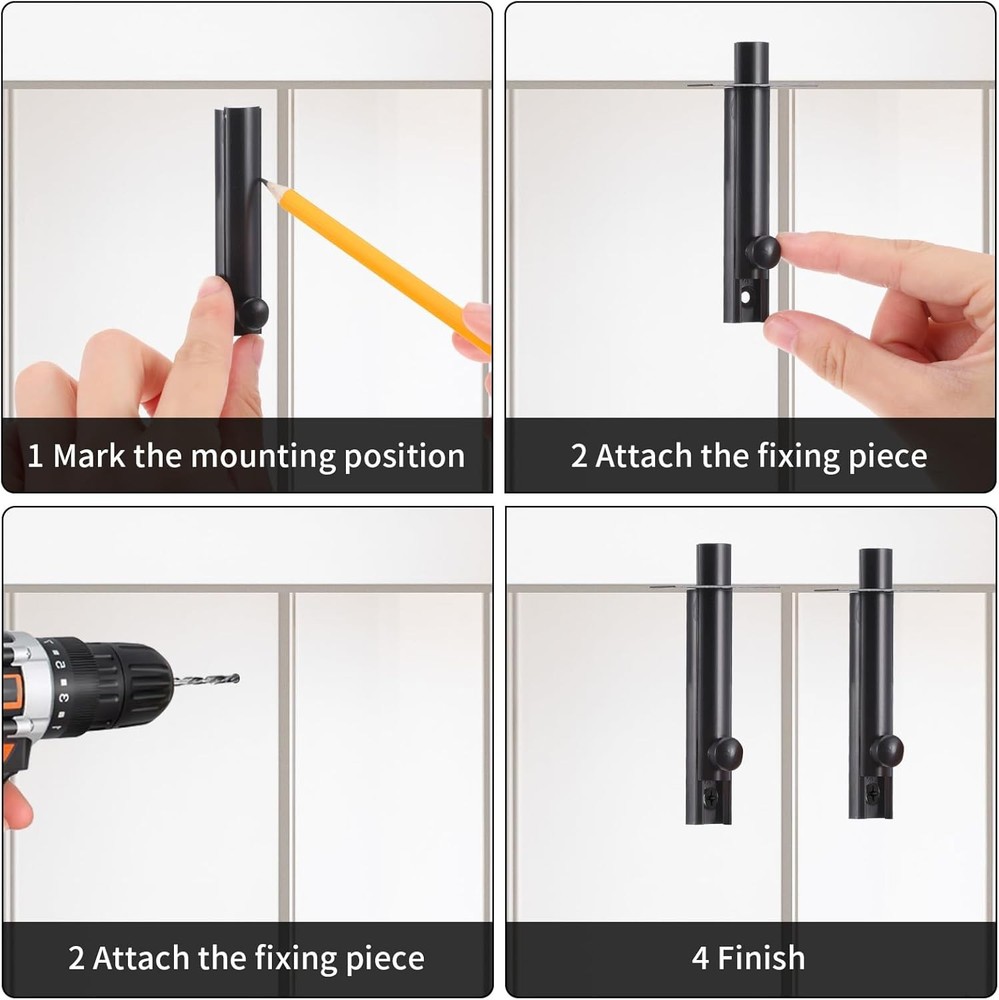 1 Mark the mounting position

2 Attach the fixing piece

2 Attach the fixing piece

4 Finish