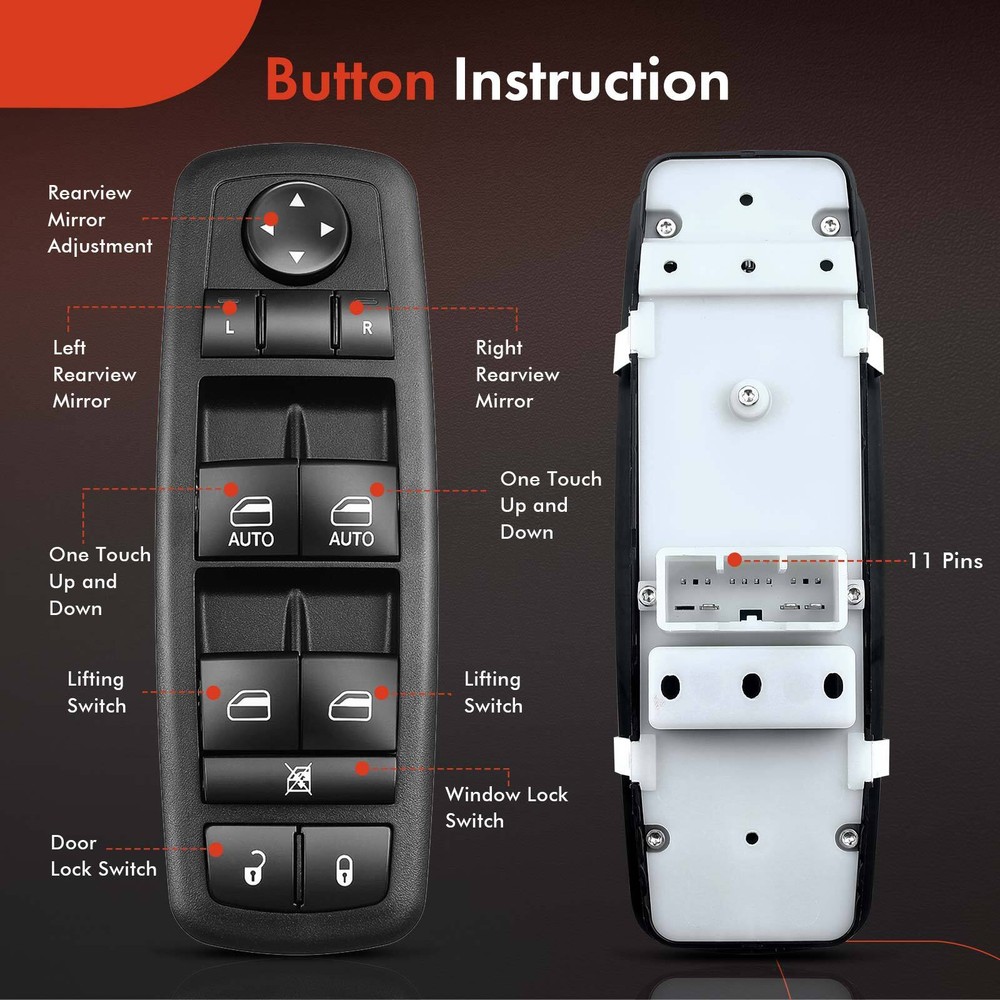 Button Instruction

Rearview Mirror Adjustment

L

R

Left Rearview Mirror

Right Rearview Mirror

AUTO

AUTO

One Touch Up and Down

One Touch Up and Down

11 Pins

Lifting Switch

Lifting Switch

Window Lock Switch

Door Lock Switch