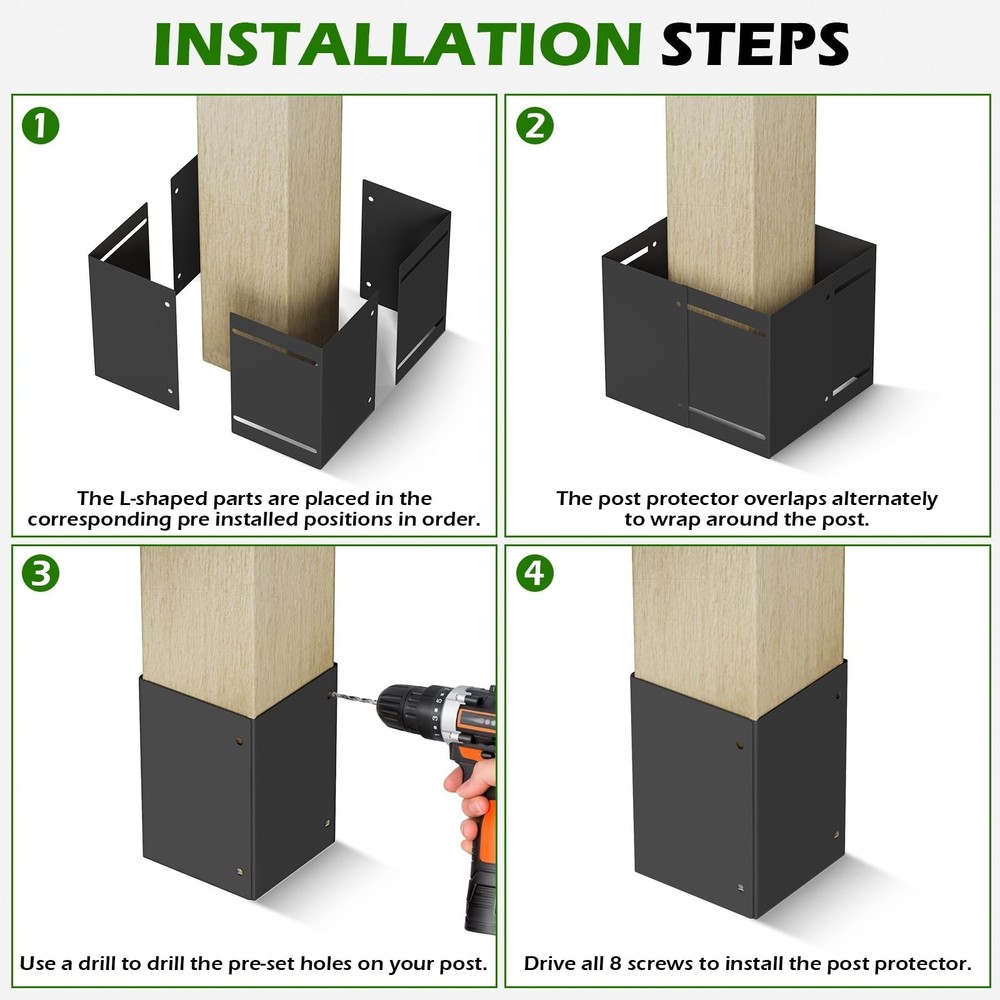 INSTALLATION STEPS

1

The L-shaped parts are placed in the corresponding pre installed positions in order.

2

The post protector overlaps alternately to wrap around the post.

3

Use a drill to drill the pre-set holes on your post.

4

Drive all 8 screws to install the post protector.