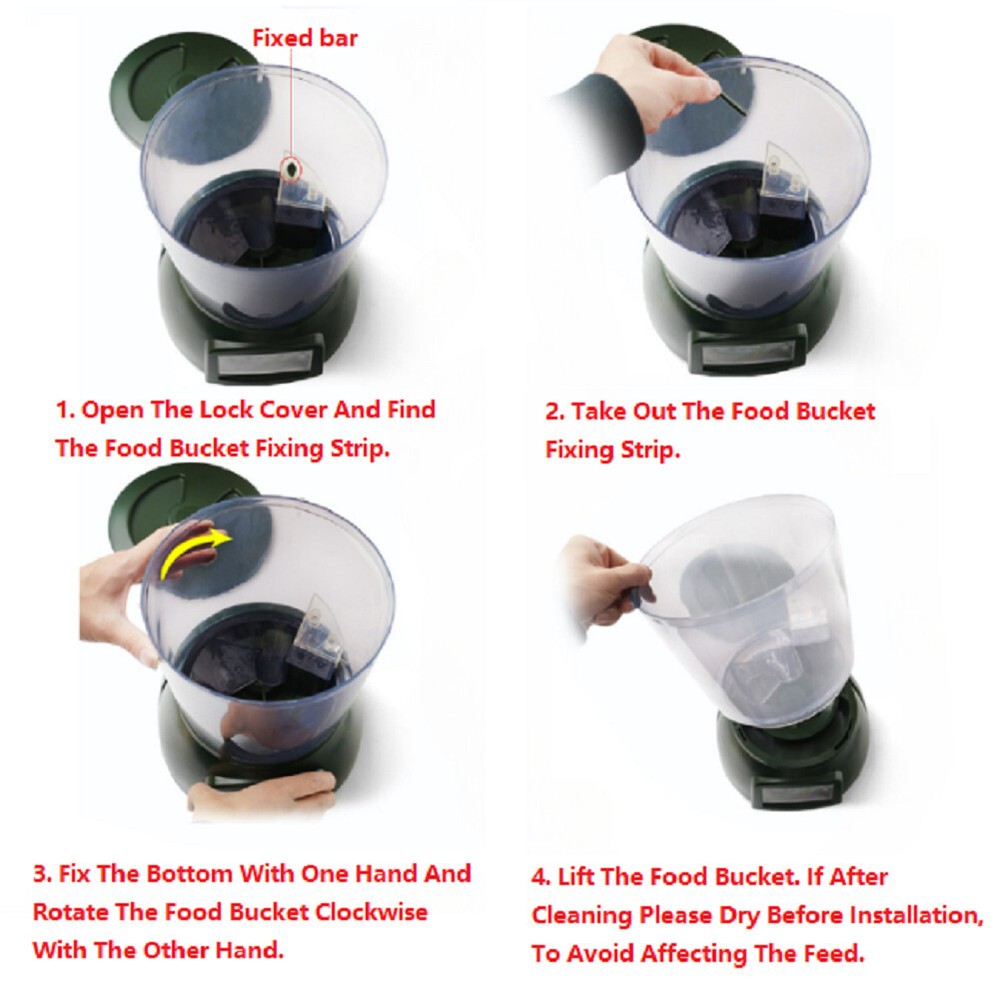 Fixed bar

1. Open The Lock Cover And Find The Food Bucket Fixing Strip.

2. Take Out The Food Bucket Fixing Strip.

3. Fix The Bottom With One Hand And Rotate The Food Bucket Clockwise With The Other Hand.

4. Lift The Food Bucket. If After Cleaning Please Dry Before Installation, To Avoid Affecting The Feed.