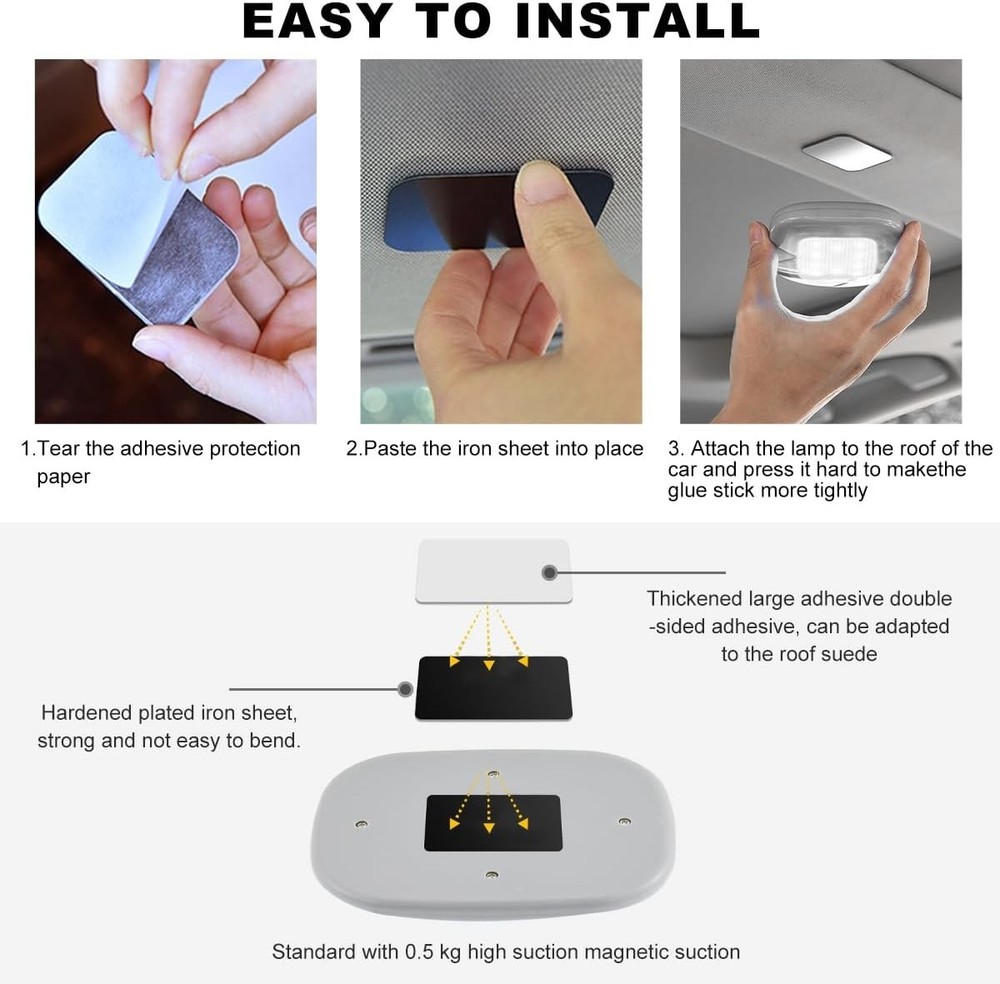 EASY TO INSTALL

1.Tear the adhesive protection paper

2.Paste the iron sheet into place

3. Attach the lamp to the roof of the car and press it hard to makethe glue stick more tightly

Thickened large adhesive double -sided adhesive, can be adapted to the roof suede

Hardened plated iron sheet, strong and not easy to bend.

Standard with 0.5 kg high suction magnetic suction