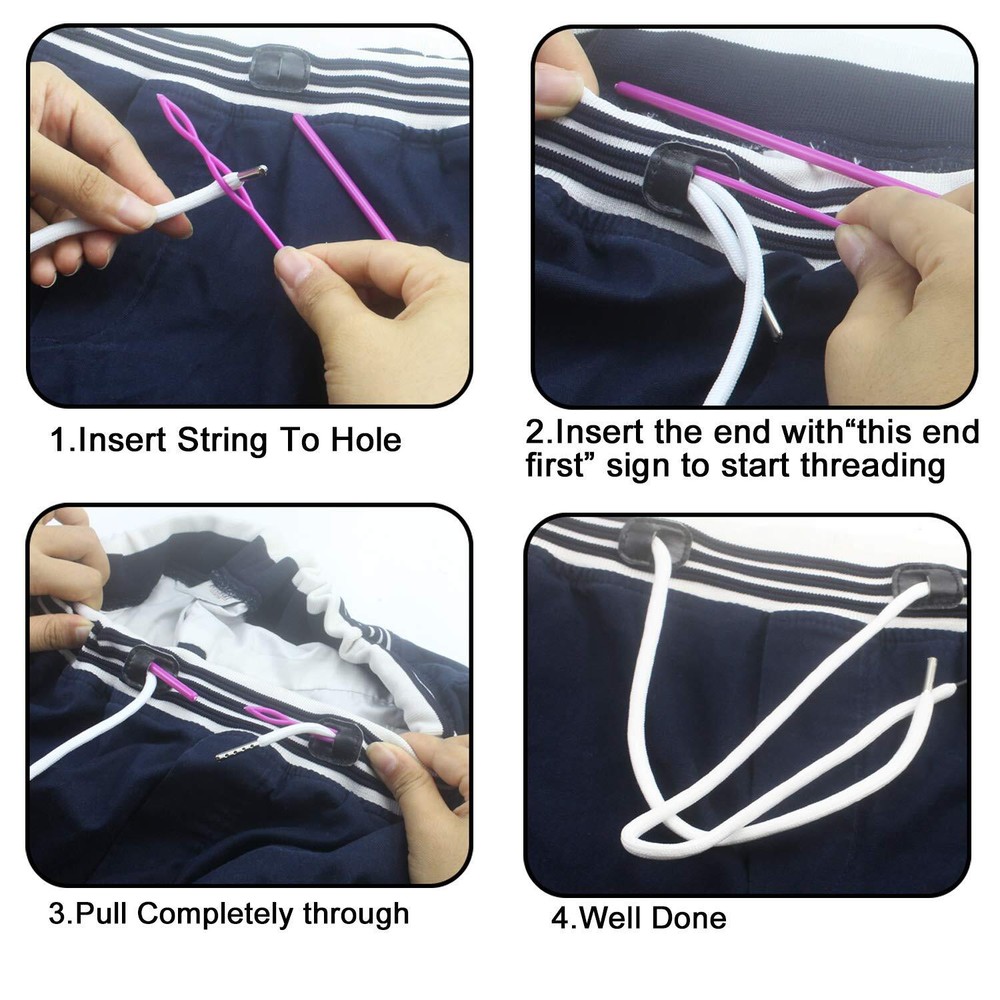 1.Insert String To Hole

2.Insert the end with“this end first” sign to start threading

3.Pull Completely through

4.Well Done