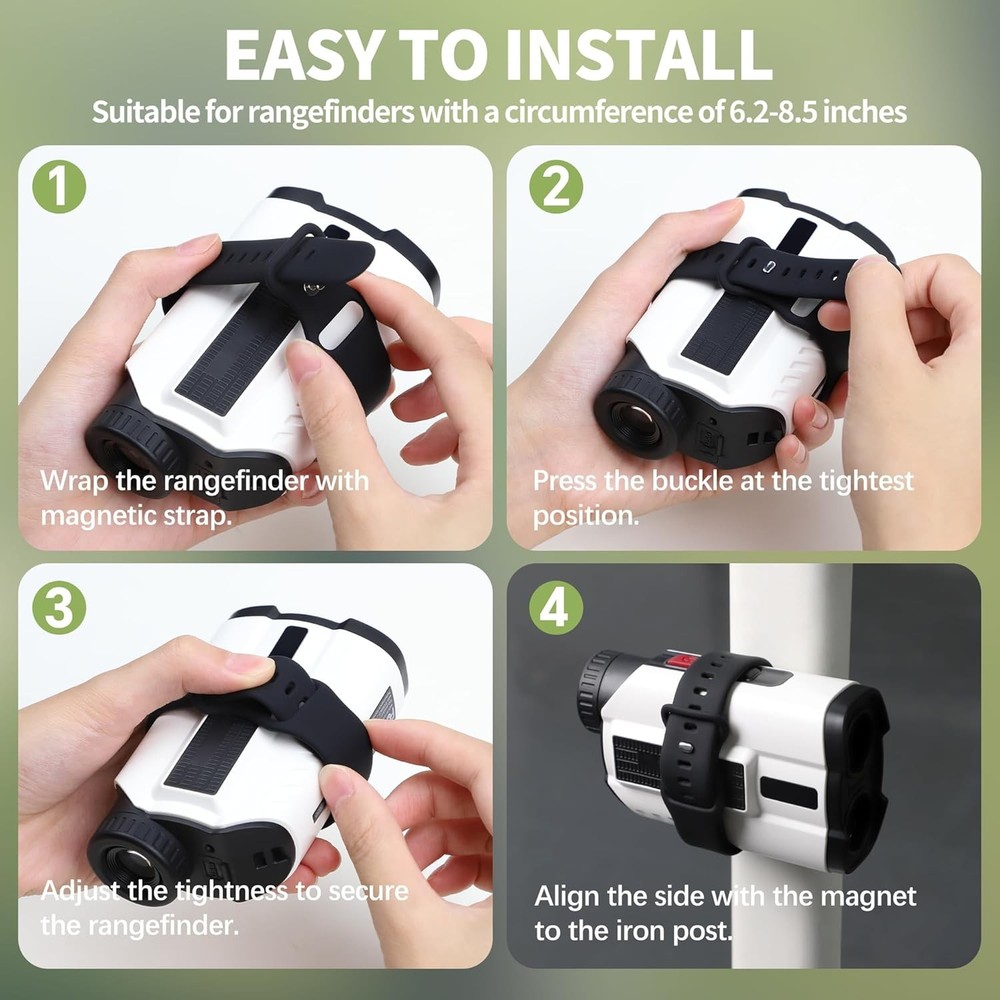 EASY TO INSTALL

Suitable for rangefinders with a circumference of 6.2-8.5 inches

1

Wrap the rangefinder with magnetic strap.

2

Press the buckle at the tightest position.

3

Adjust the tightness to secure the rangefinder.

4

Align the side with the magnet to the iron post.