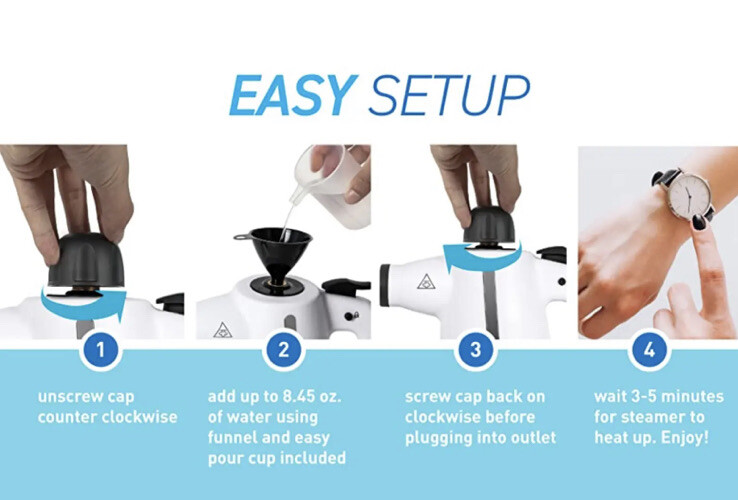 EASY SETUP

1

unscrew cap counter clockwise

2

add up to 8.45 oz. of water using funnel and easy pour cup included

3

screw cap back on clockwise before plugging into outlet

4

wait 3-5 minutes for steamer to heat up. Enjoy!