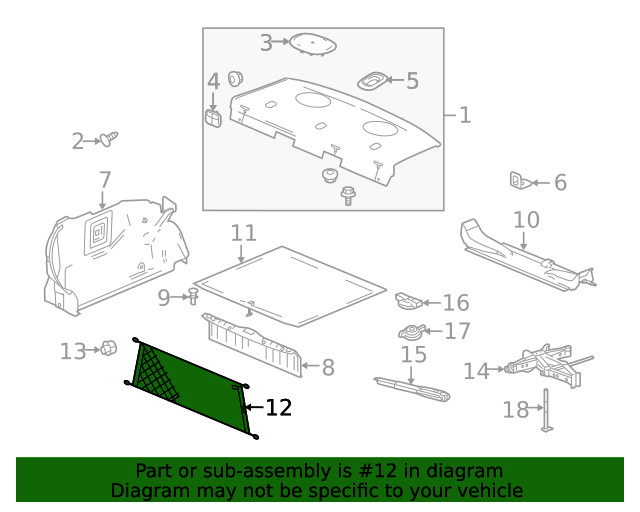 3
4
5
1
2
7
6
10
11
9
16
17
13
8
15
14
12
18

Part or sub-assembly is #12 in diagram
Diagram may not be specific to your vehicle