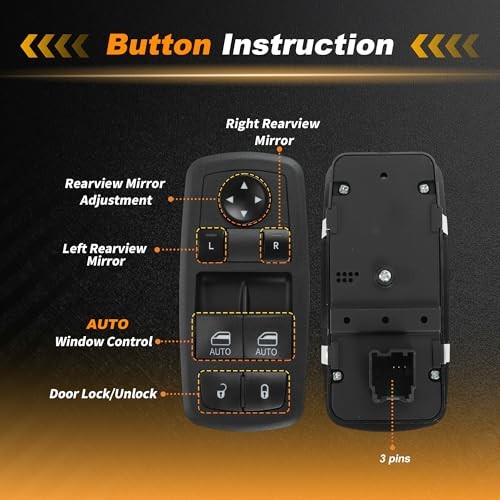 Button Instruction

Right Rearview Mirror

Rearview Mirror Adjustment

Left Rearview Mirror

L

R

AUTO Window Control

AUTO

AUTO

Door Lock/Unlock

3 pins