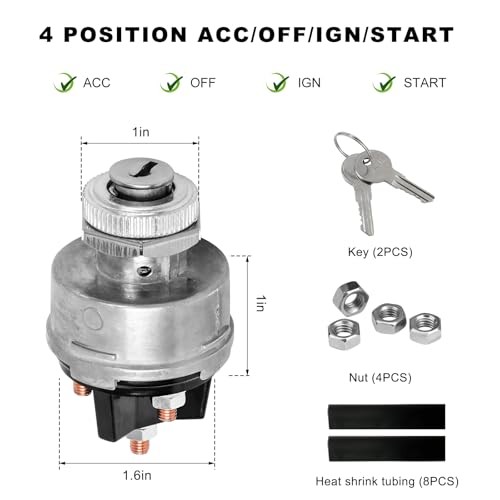 4 POSITION ACC/OFF/IGN/START

ACC OFF IGN START

1in

1in

1.6in

Key (2PCS)

Nut (4PCS)

Heat shrink tubing (8PCS)