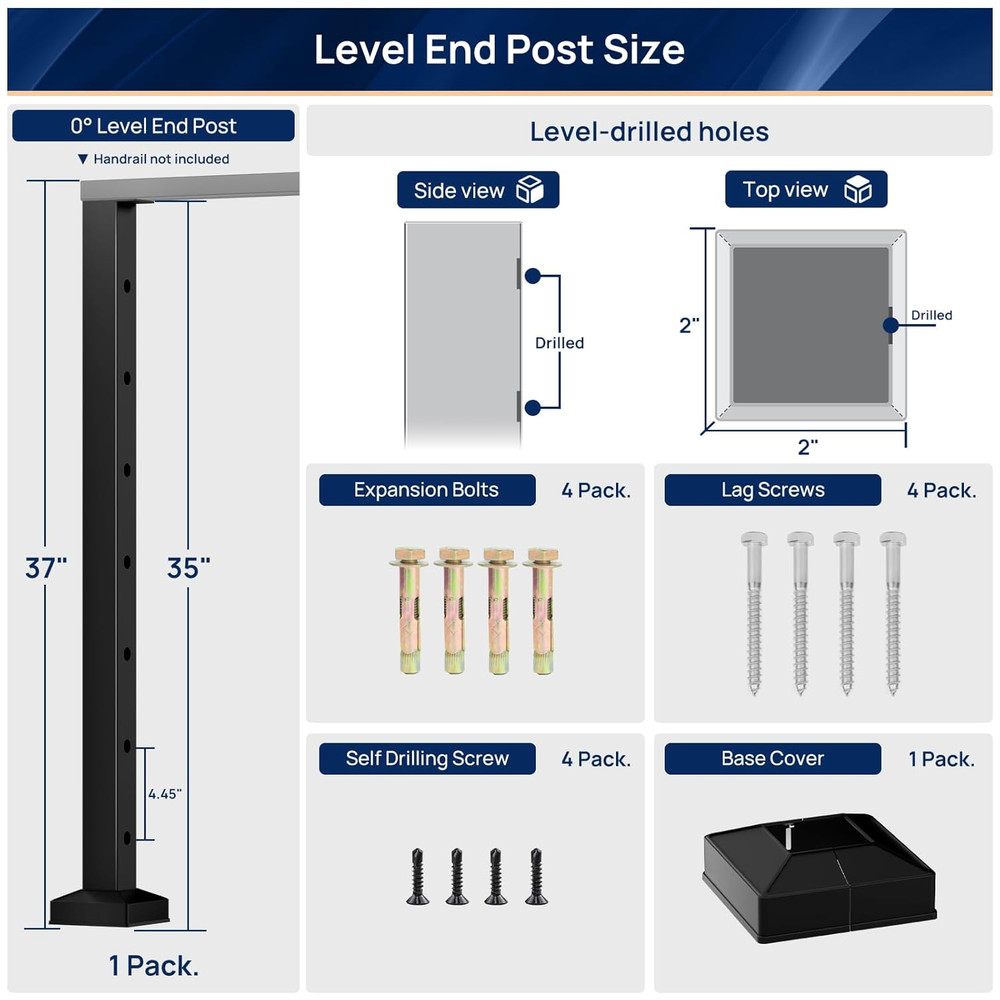 Level End Post Size

0° Level End Post

▼ Handrail not included

37"

35"

4.45"

1 Pack.

Level-drilled holes

Side view

Drilled

Top view

2"

Drilled

2"

Expansion Bolts 4 Pack.

Lag Screws 4 Pack.

Self Drilling Screw 4 Pack.

Base Cover 1 Pack.