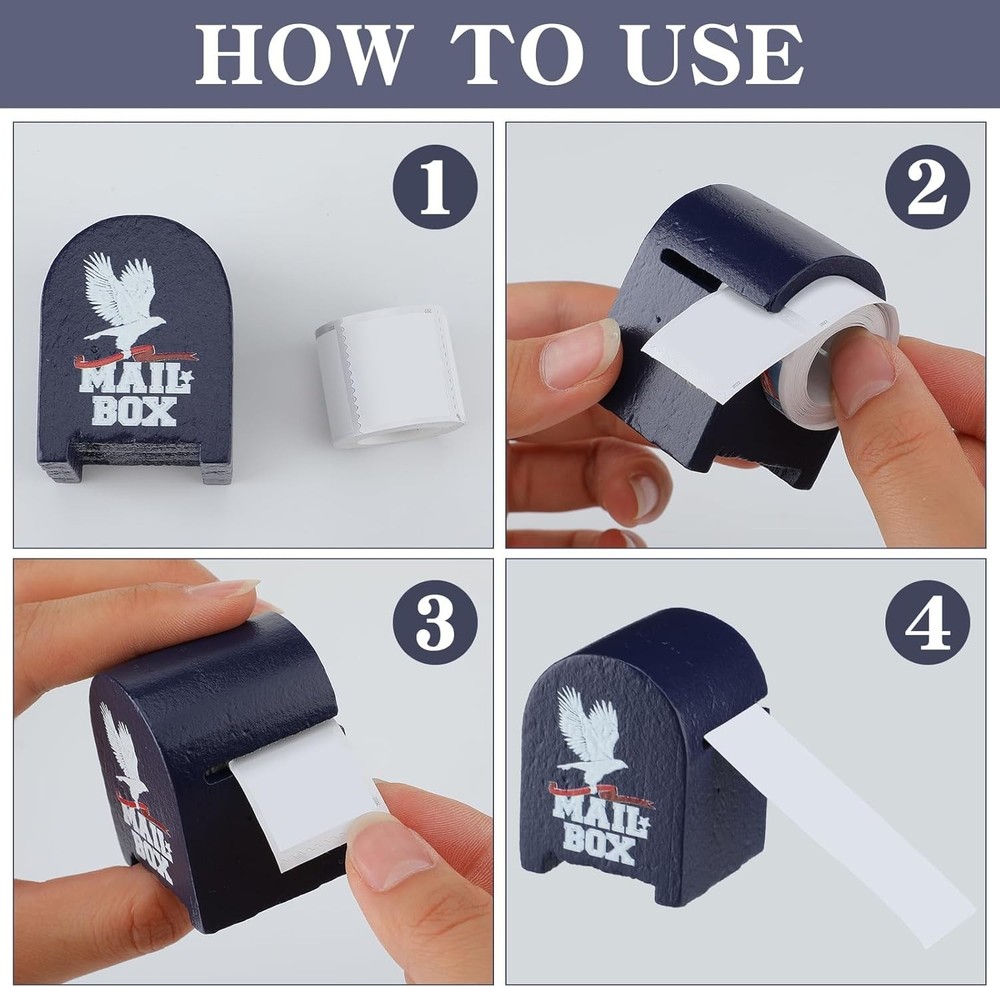 HOW TO USE

1

MAIL BOX

2

3

MAIL BOX

4

MAIL BOX