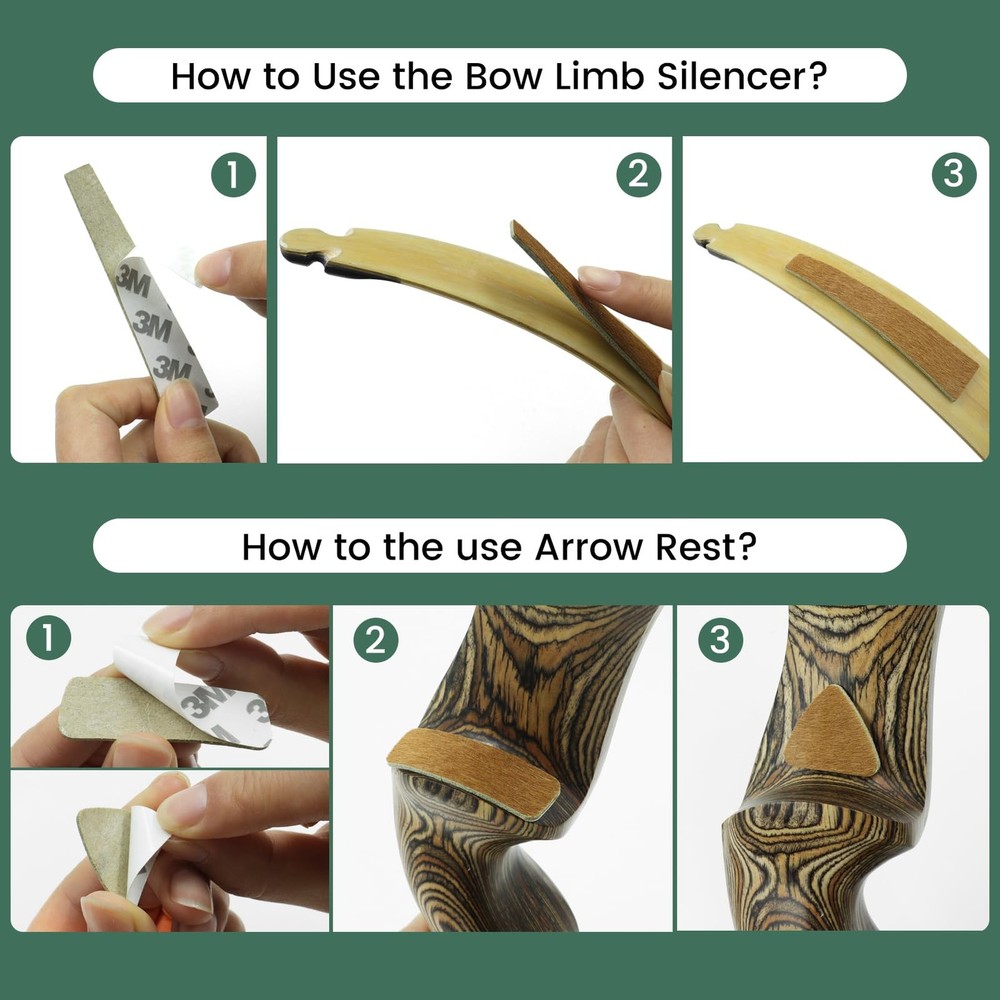 How to Use the Bow Limb Silencer?

1

3M
3M
3M

2

3

How to the use Arrow Rest?

1

3M

2

3