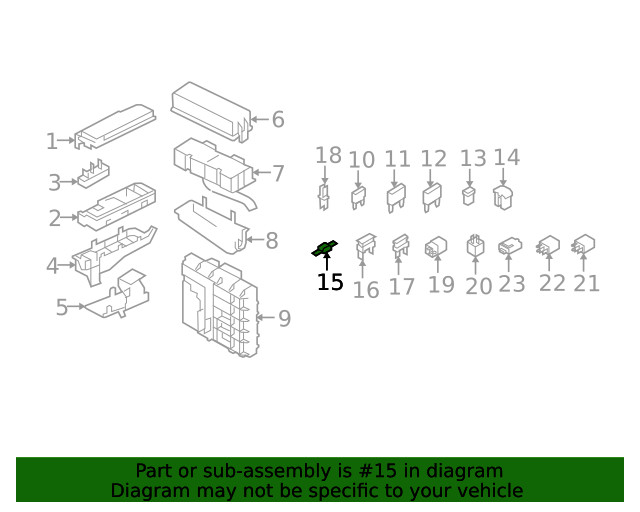 1
3
2
4
5
6
7
8
9
18
10
11
12
13
14
15
16
17
19
20
23
22
21

Part or sub-assembly is #15 in diagram
Diagram may not be specific to your vehicle