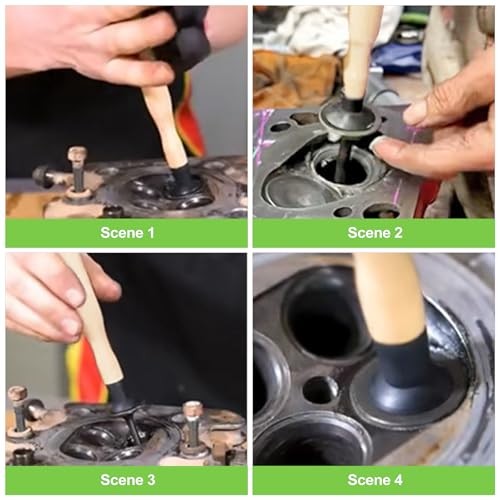 Scene 1

Scene 2

Scene 3

Scene 4