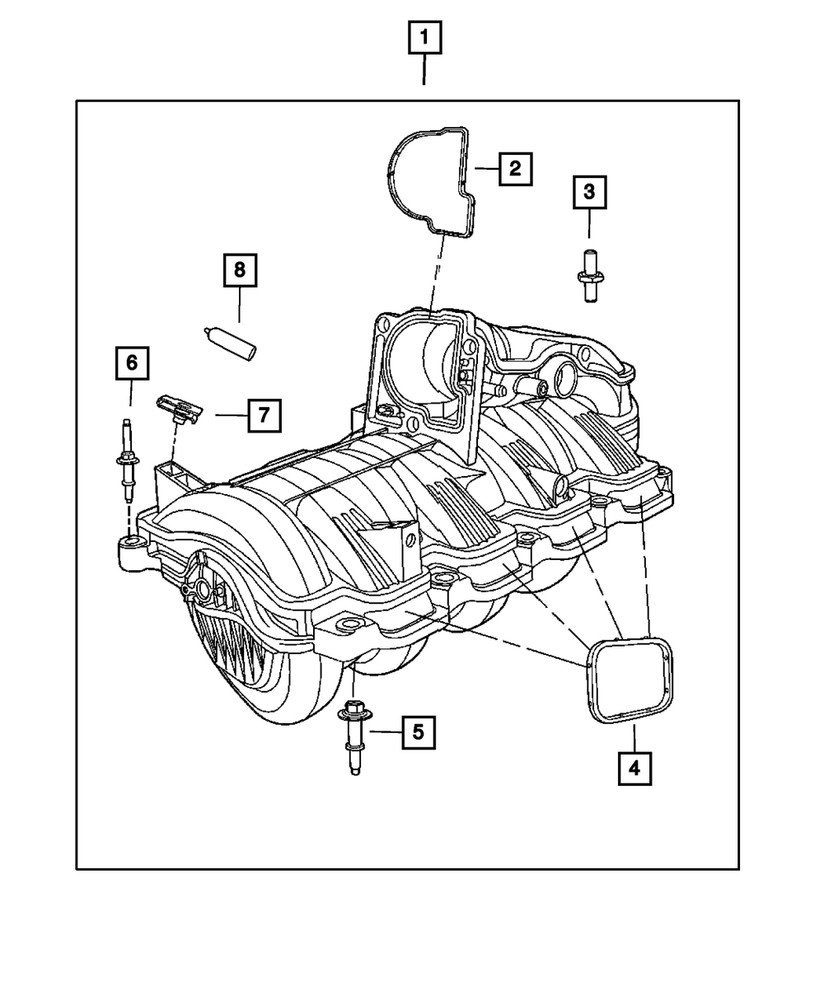 1
2
3
8
6
7
5
4