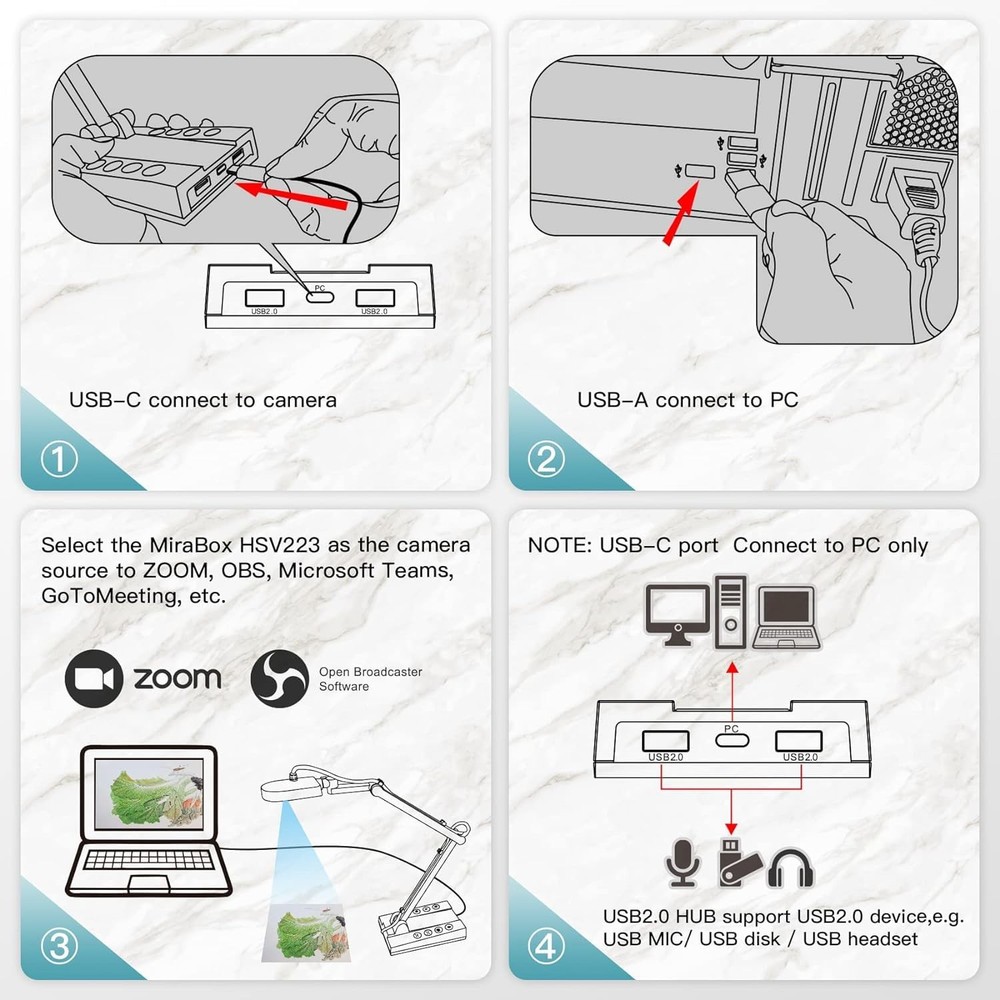 USB2.0 PC USB2.0

USB-C connect to camera

①

USB-A connect to PC

②

Select the MiraBox HSV223 as the camera source to ZOOM, OBS, Microsoft Teams, GoToMeeting, etc.

zoom

Open Broadcaster Software

③

NOTE: USB-C port Connect to PC only

USB2.0 PC USB2.0

USB2.0 HUB support USB2.0 device,e.g. USB MIC/ USB disk / USB headset

④