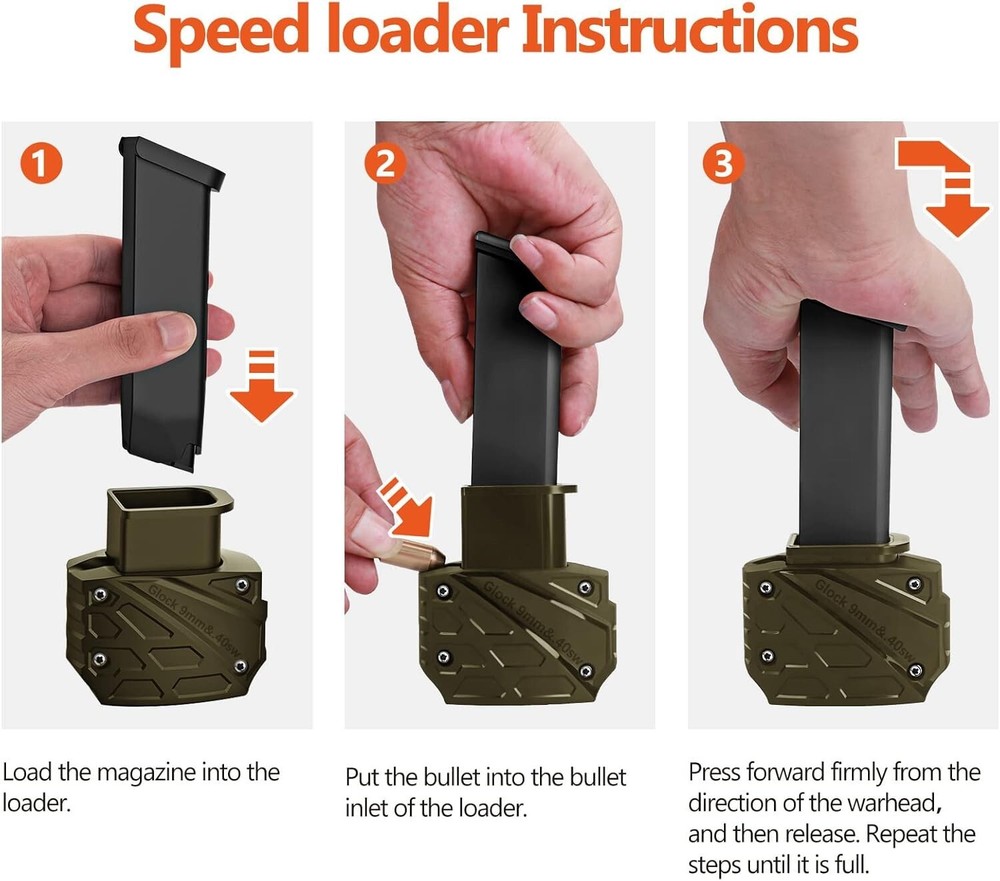 Speed loader Instructions

1

Glock 9mm&.40sw

Load the magazine into the loader.

2

Glock 9mm&.40sw

Put the bullet into the bullet inlet of the loader.

3

Glock 9mm&.40sw

Press forward firmly from the direction of the warhead, and then release. Repeat the steps until it is full.