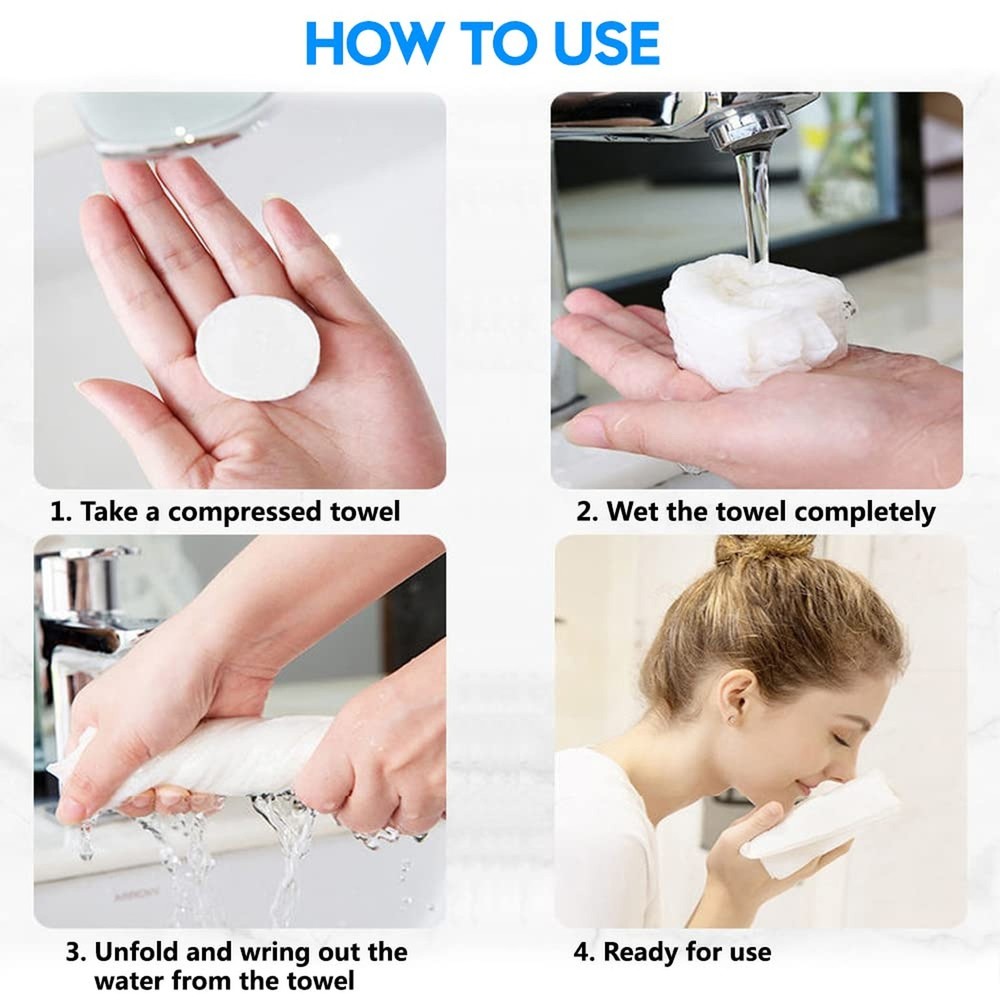 HOW TO USE

1. Take a compressed towel

2. Wet the towel completely

3. Unfold and wring out the water from the towel

4. Ready for use