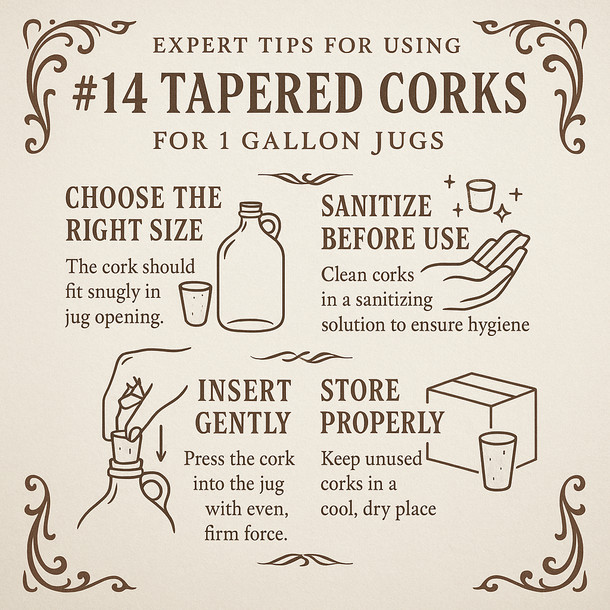 EXPERT TIPS FOR USING
#14 TAPERED CORKS
FOR 1 GALLON JUGS

CHOOSE THE RIGHT SIZE
The cork should fit snugly in jug opening.

SANITIZE BEFORE USE
Clean corks in a sanitizing solution to ensure hygiene

INSERT GENTLY
Press the cork into the jug with even, firm force.

STORE PROPERLY
Keep unused corks in a cool, dry place